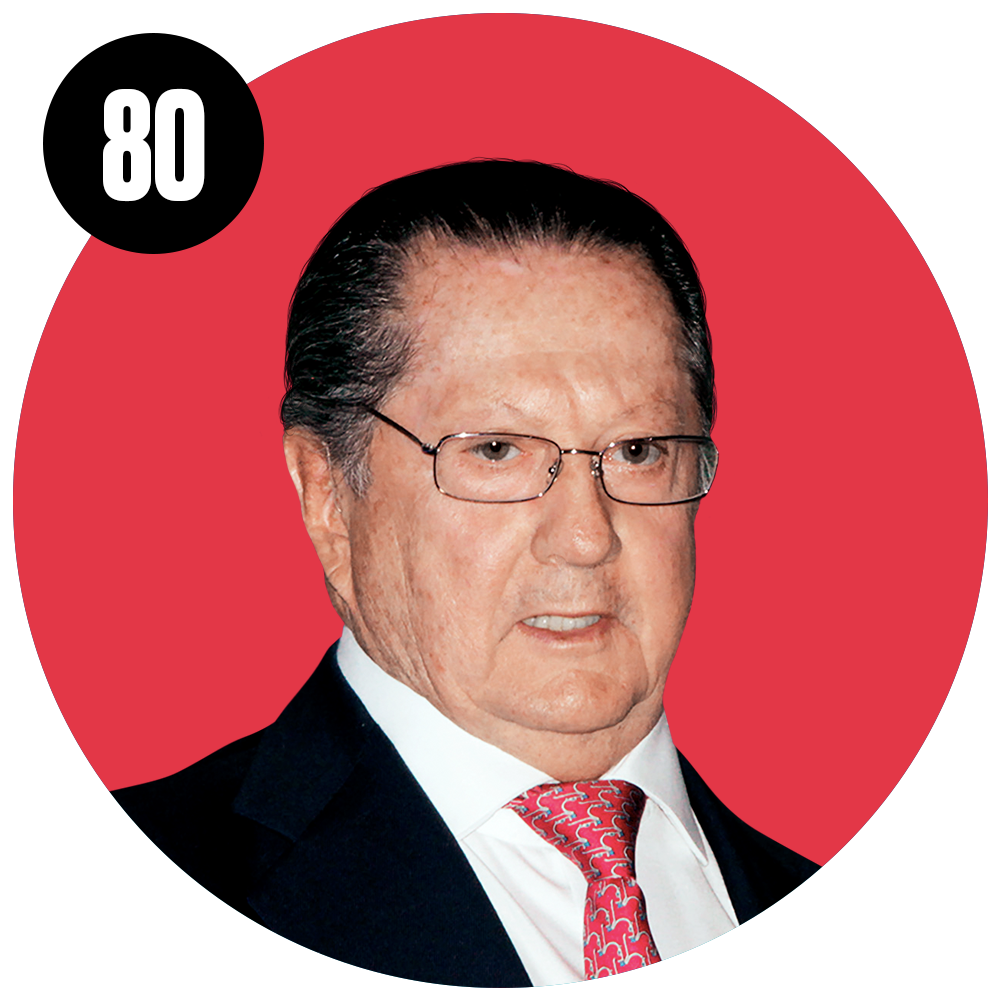 80