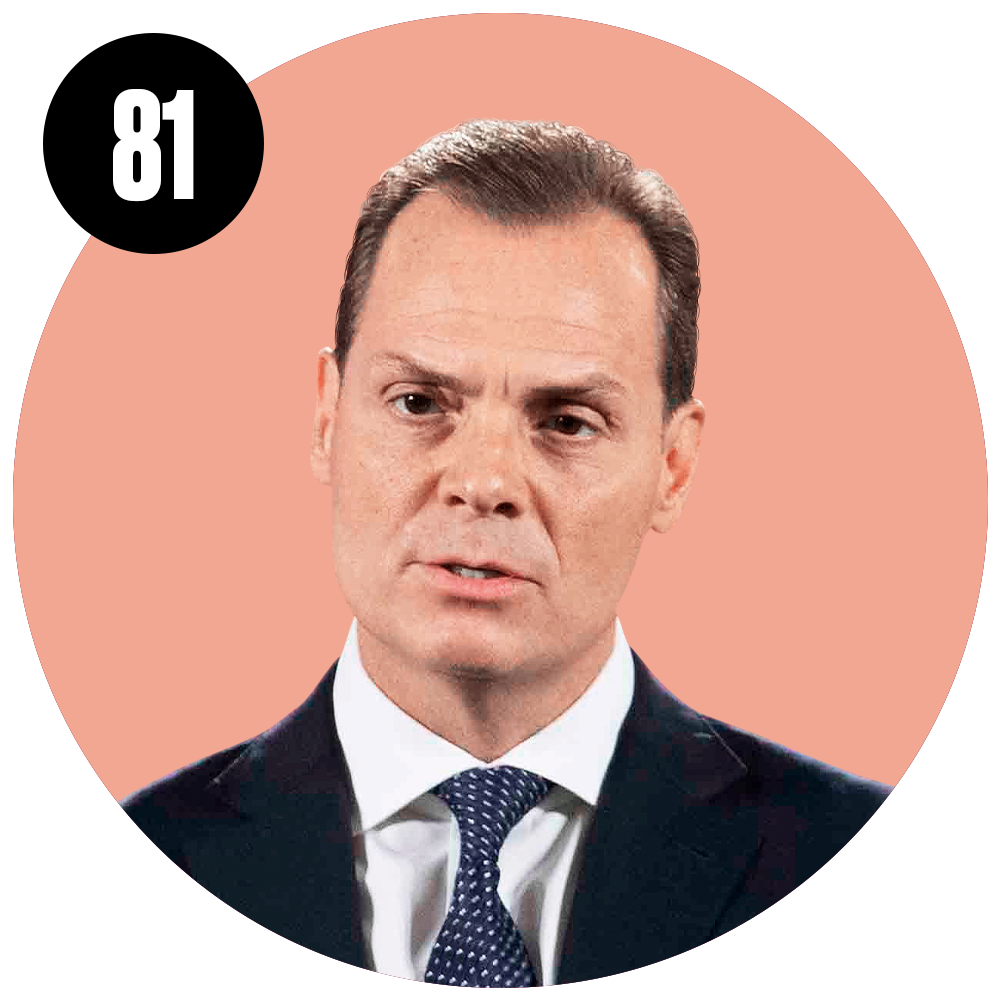 81