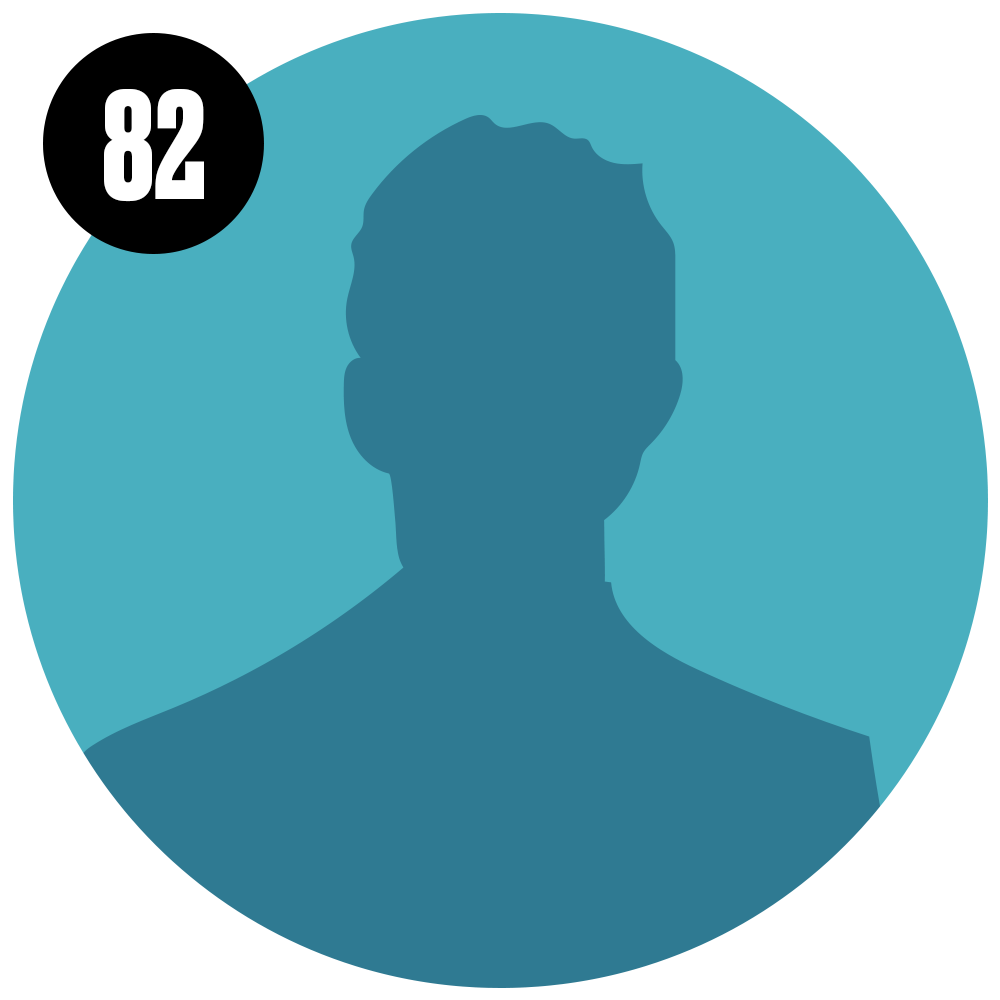 82