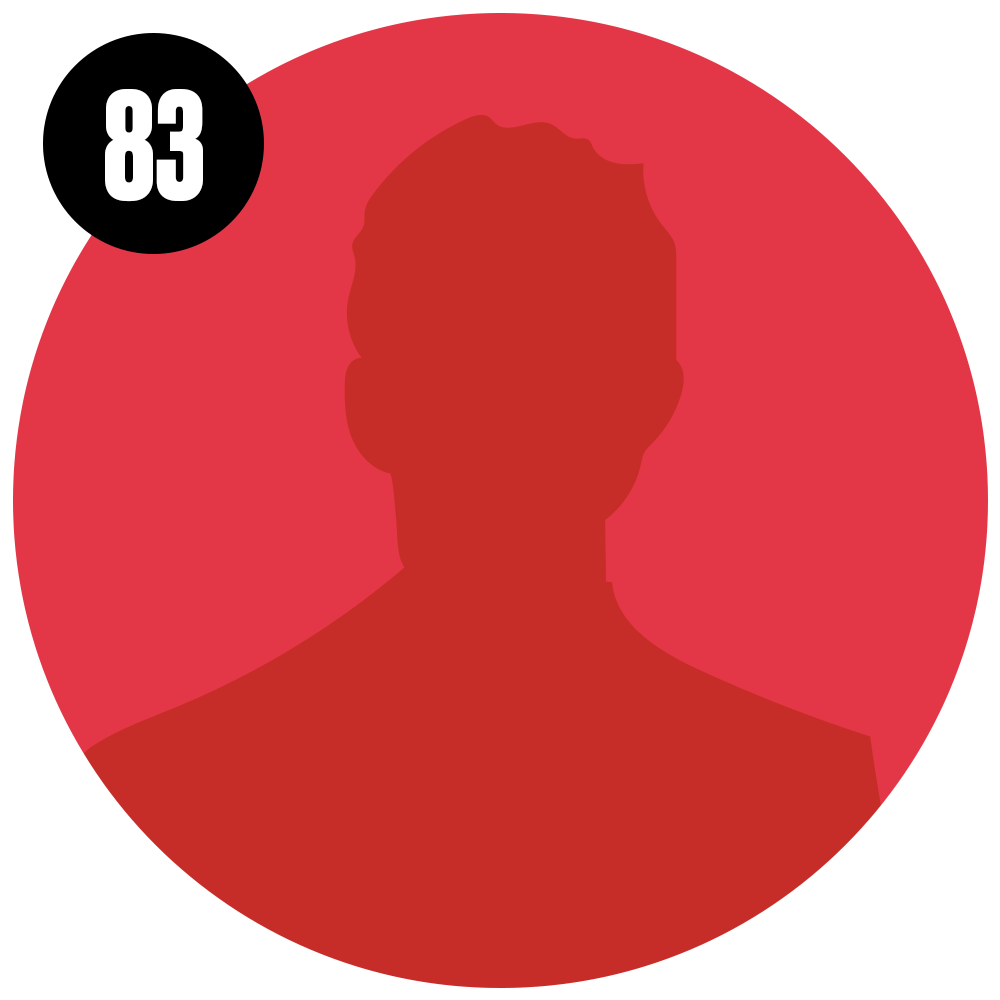 83