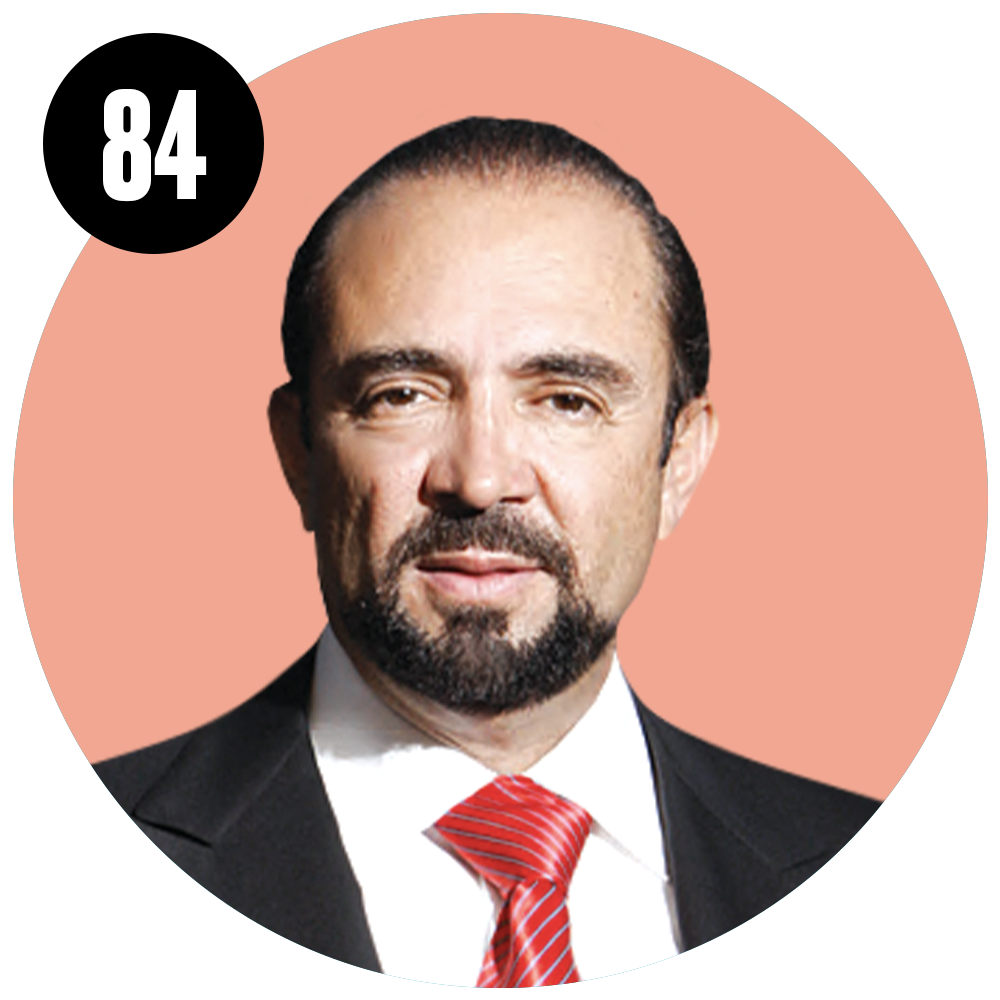 84