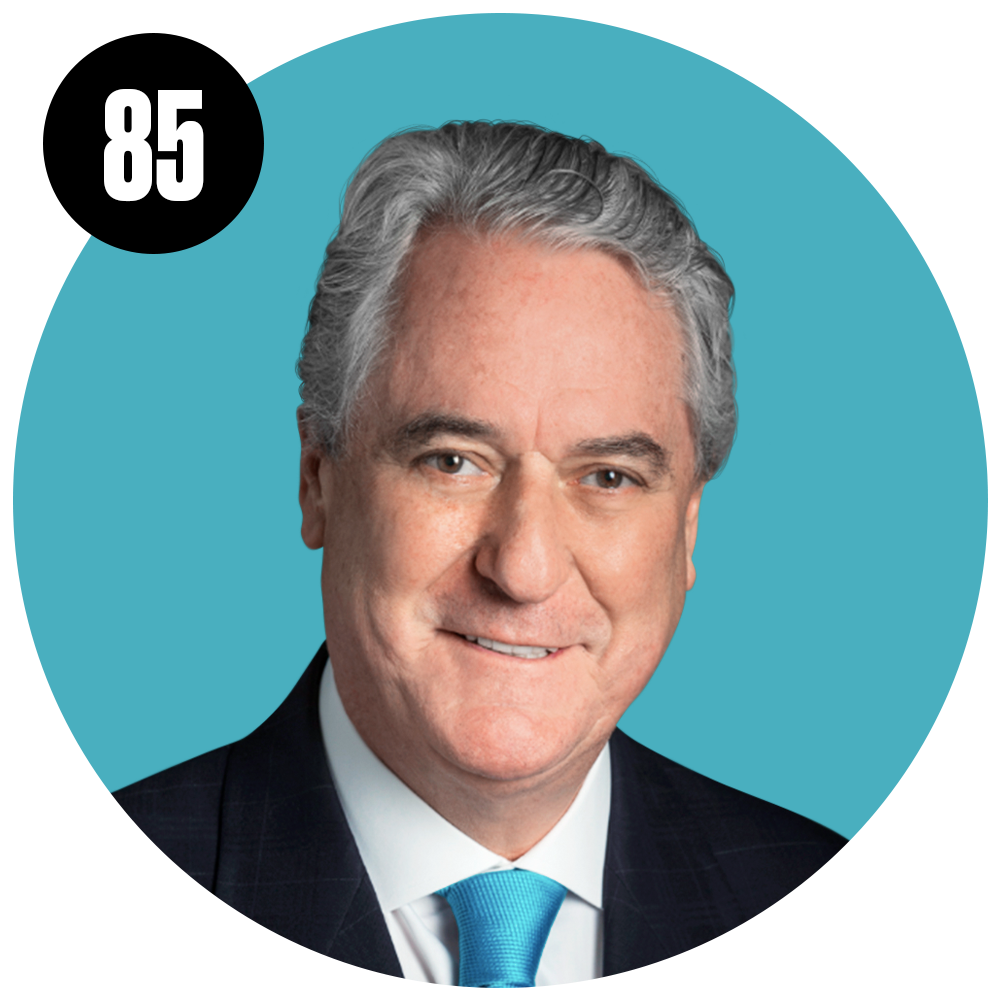 85