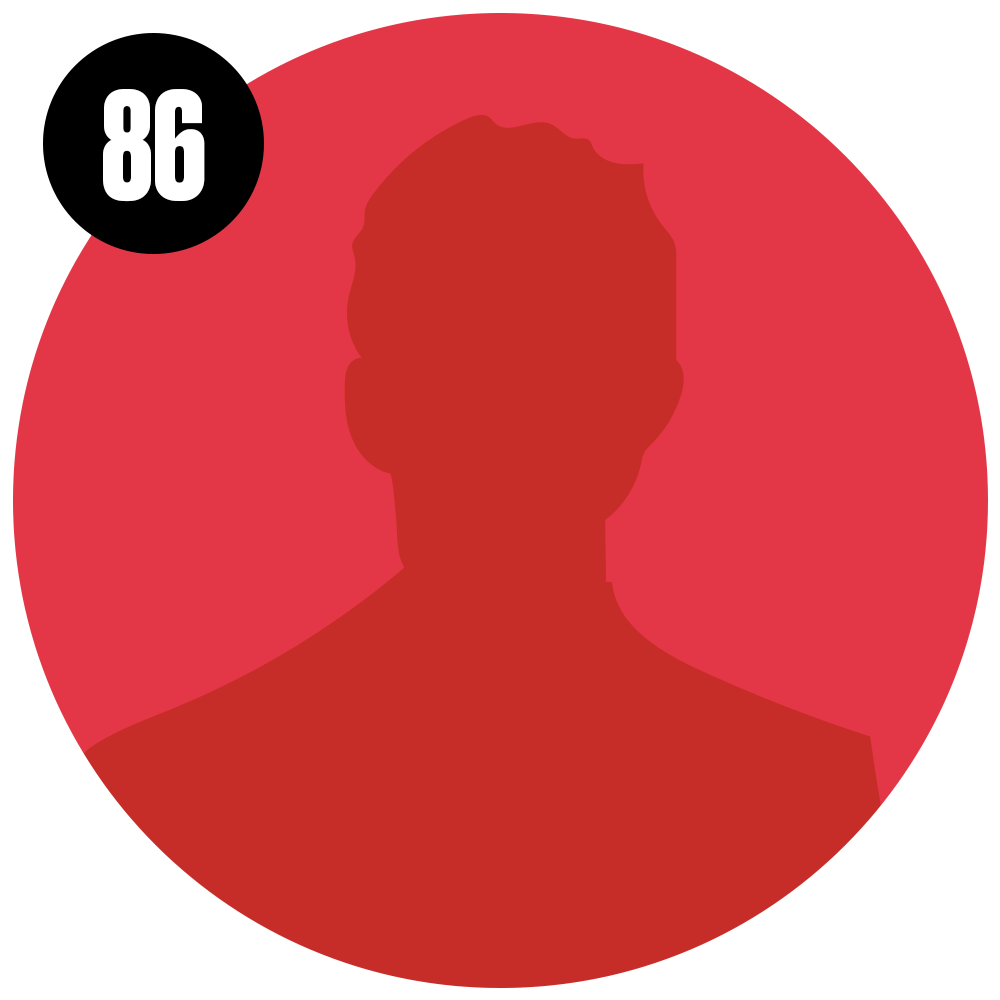 86