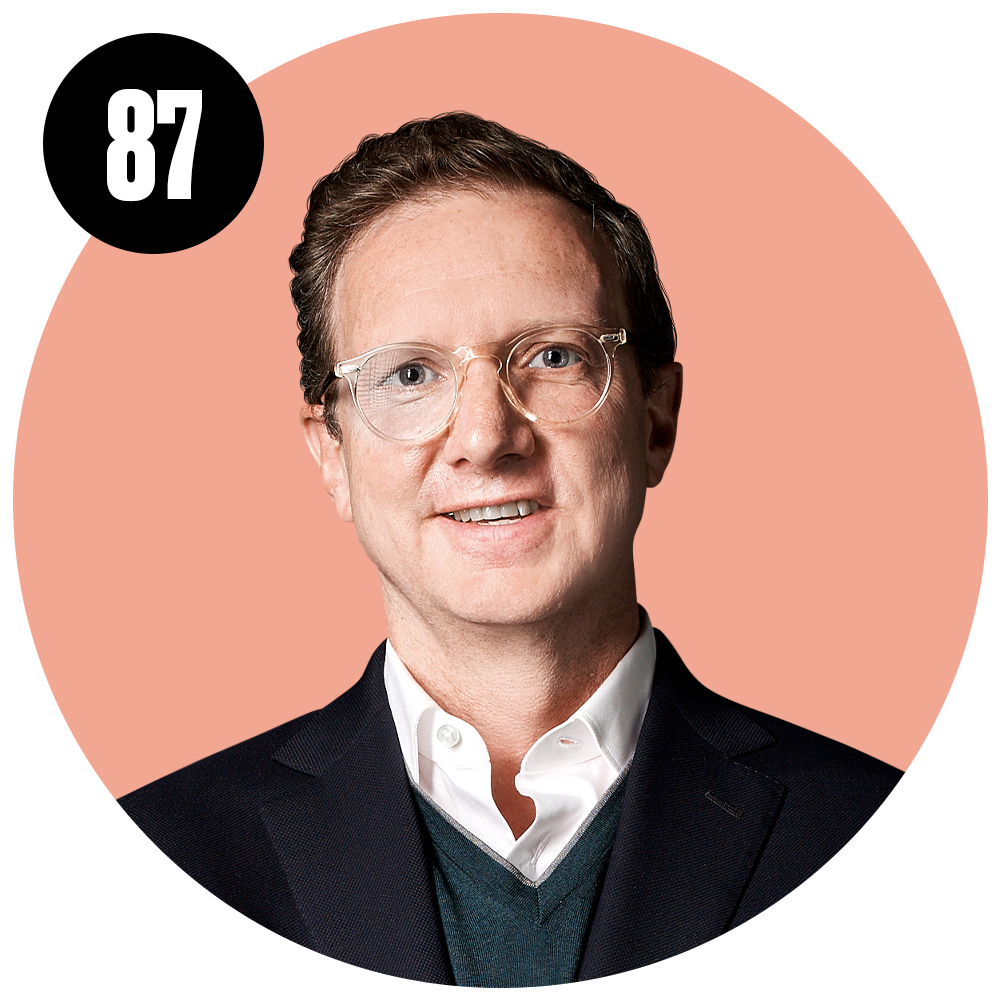 87