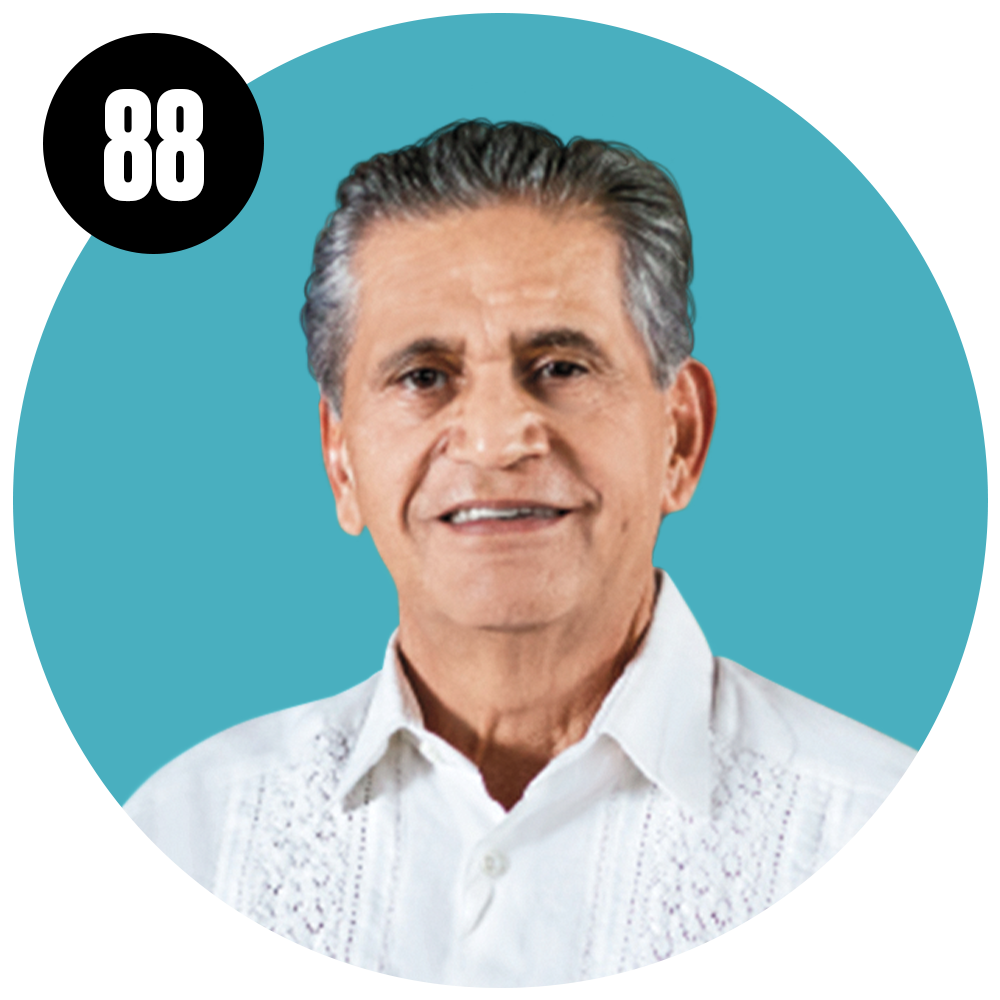 88