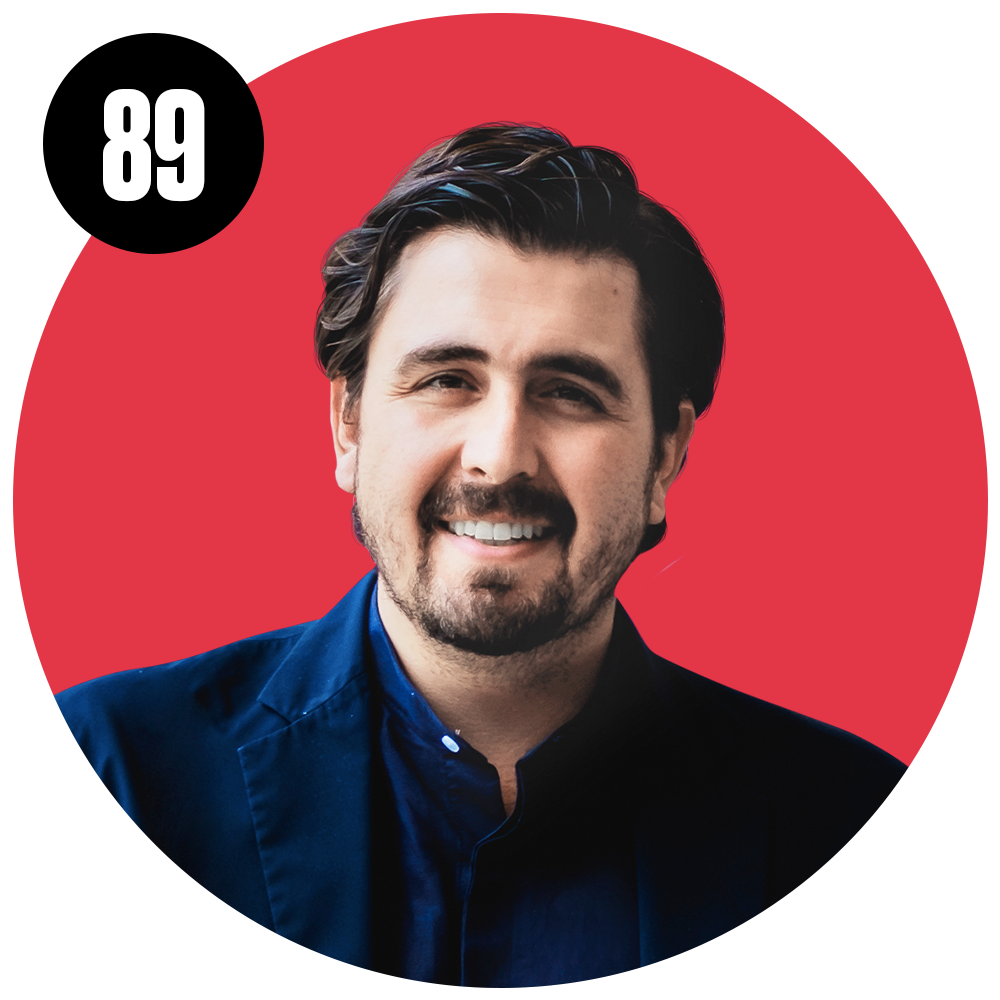 89