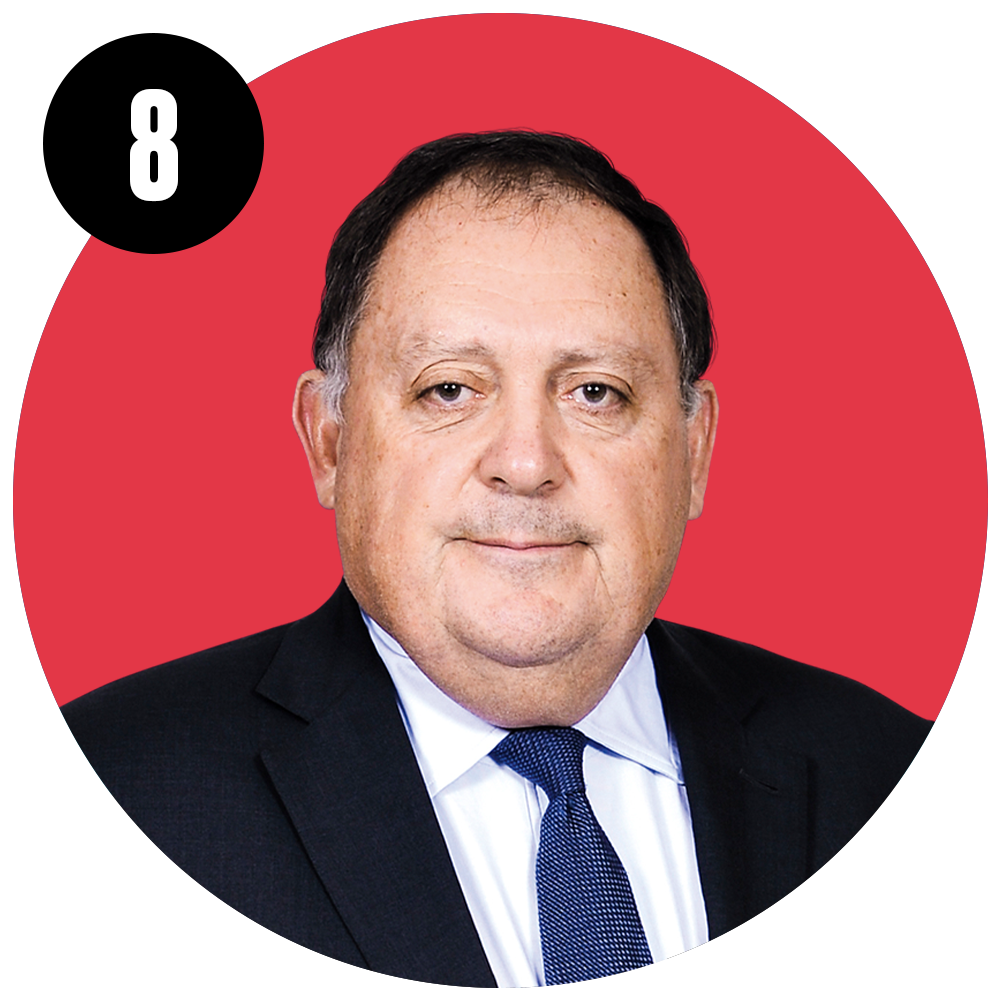 8