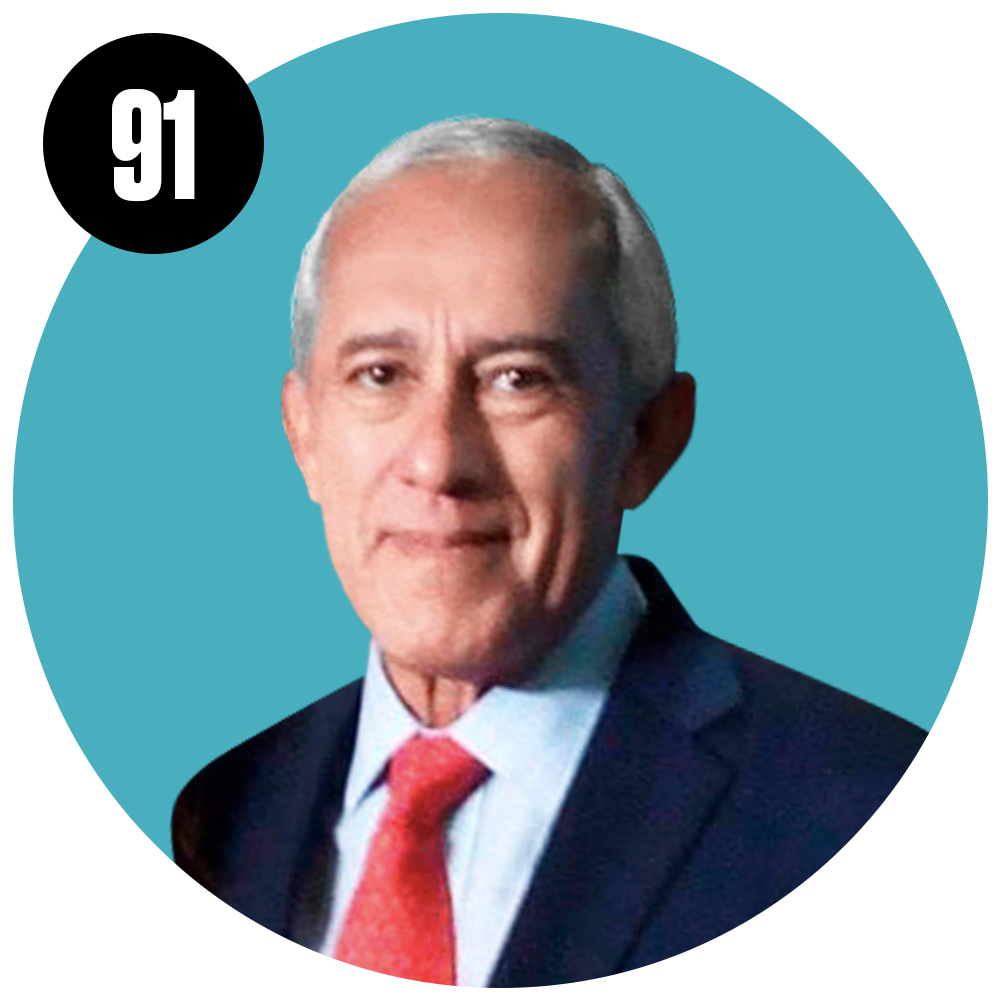 91