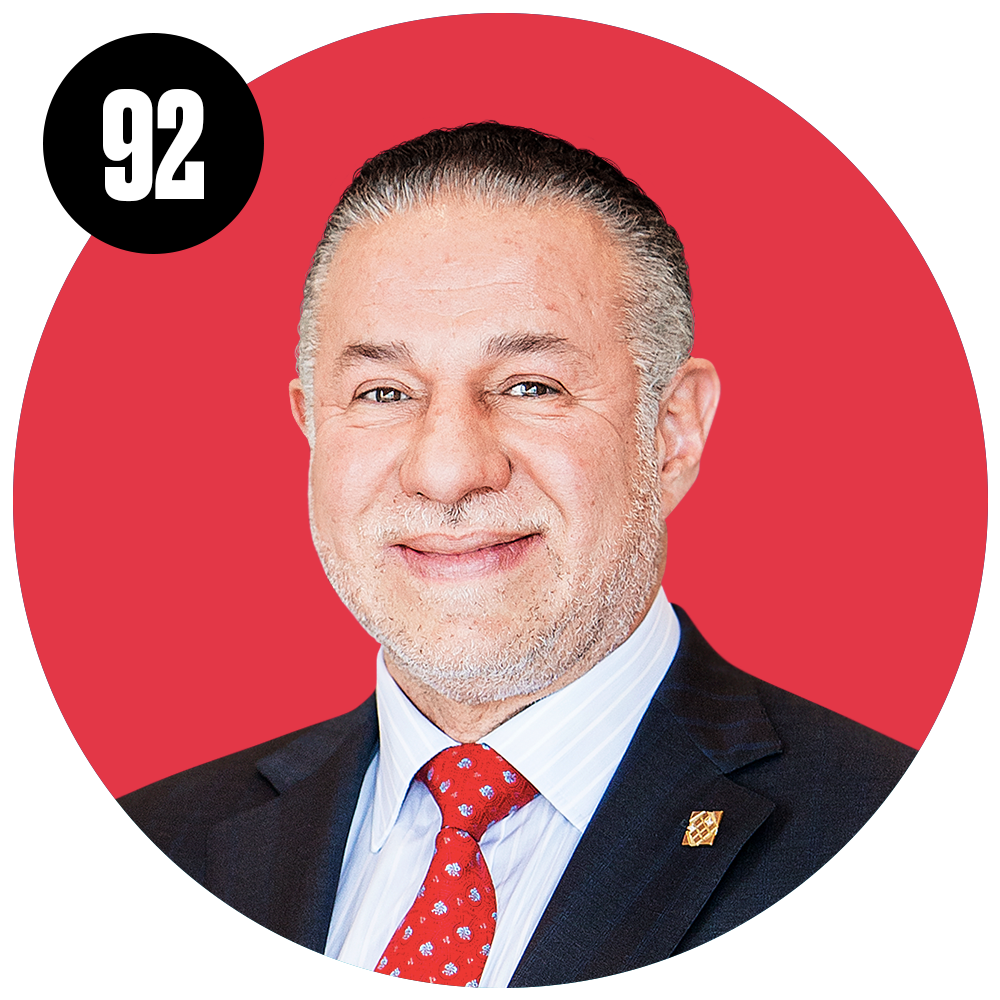 92