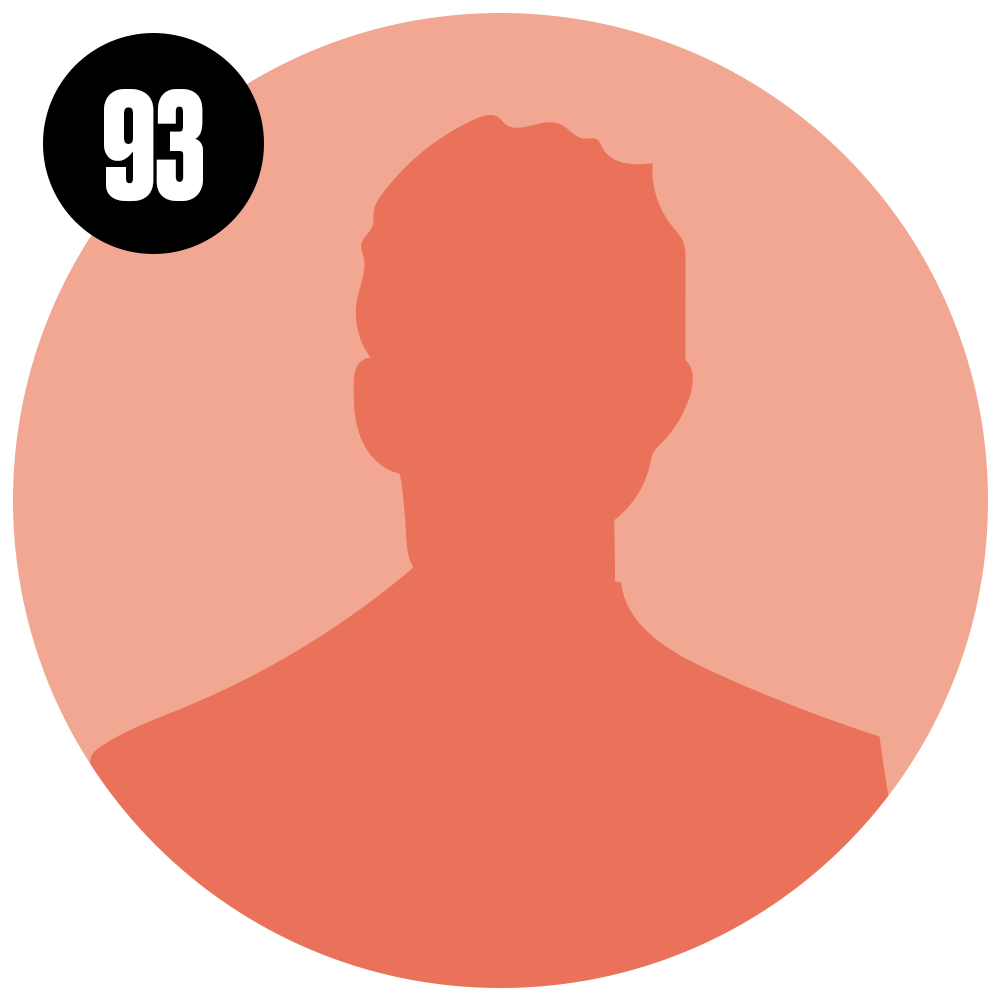 93