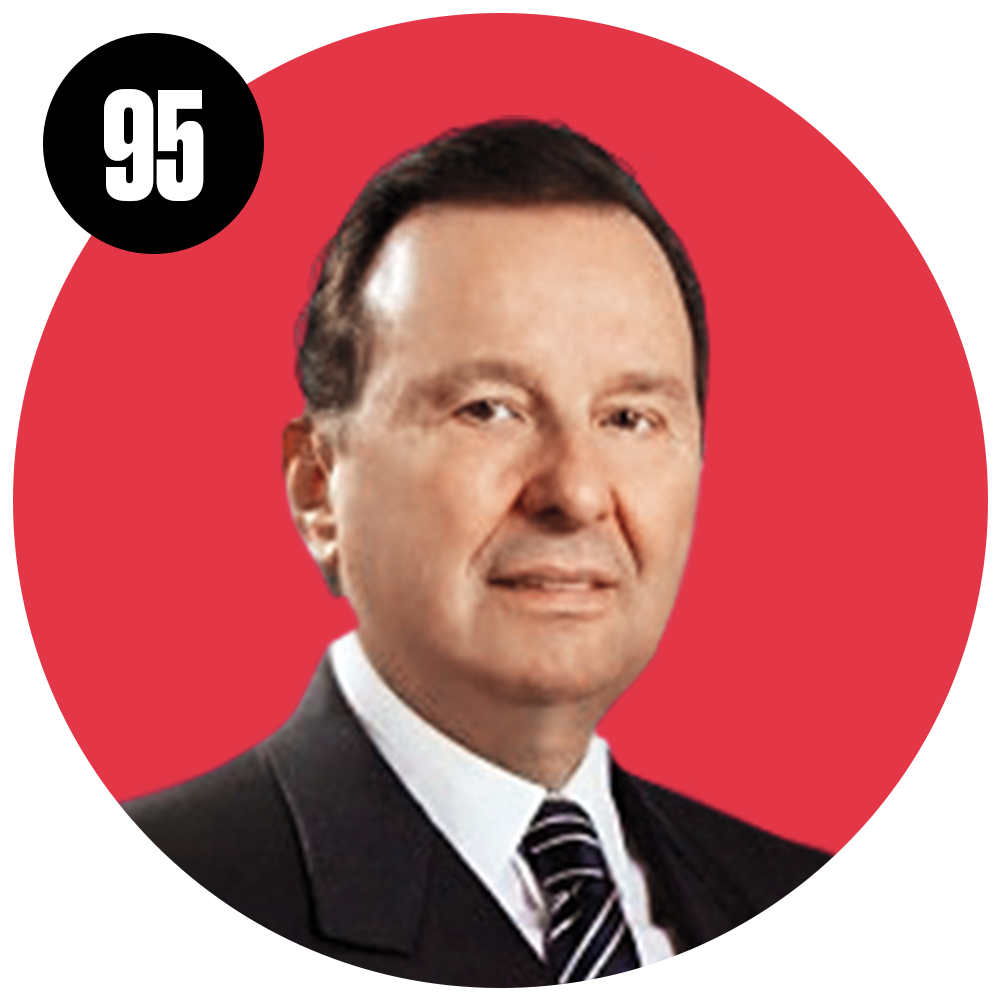 95