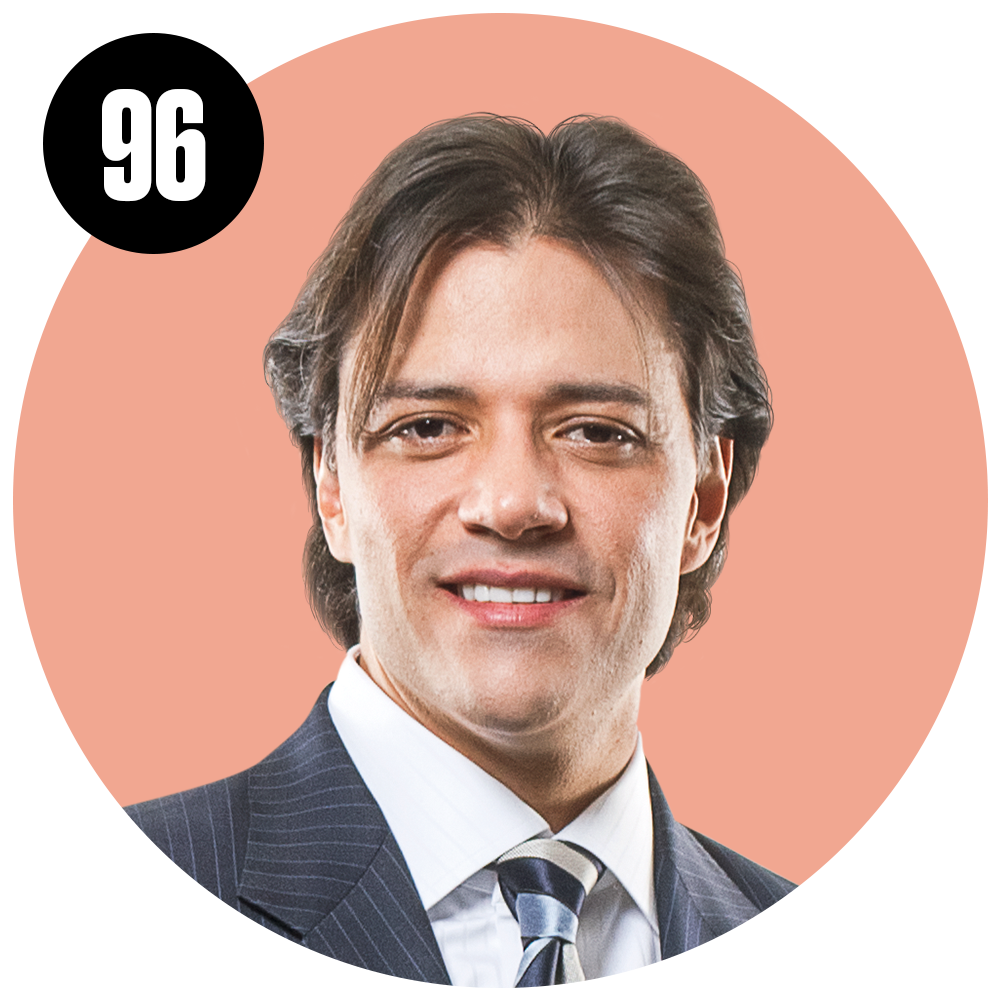 96