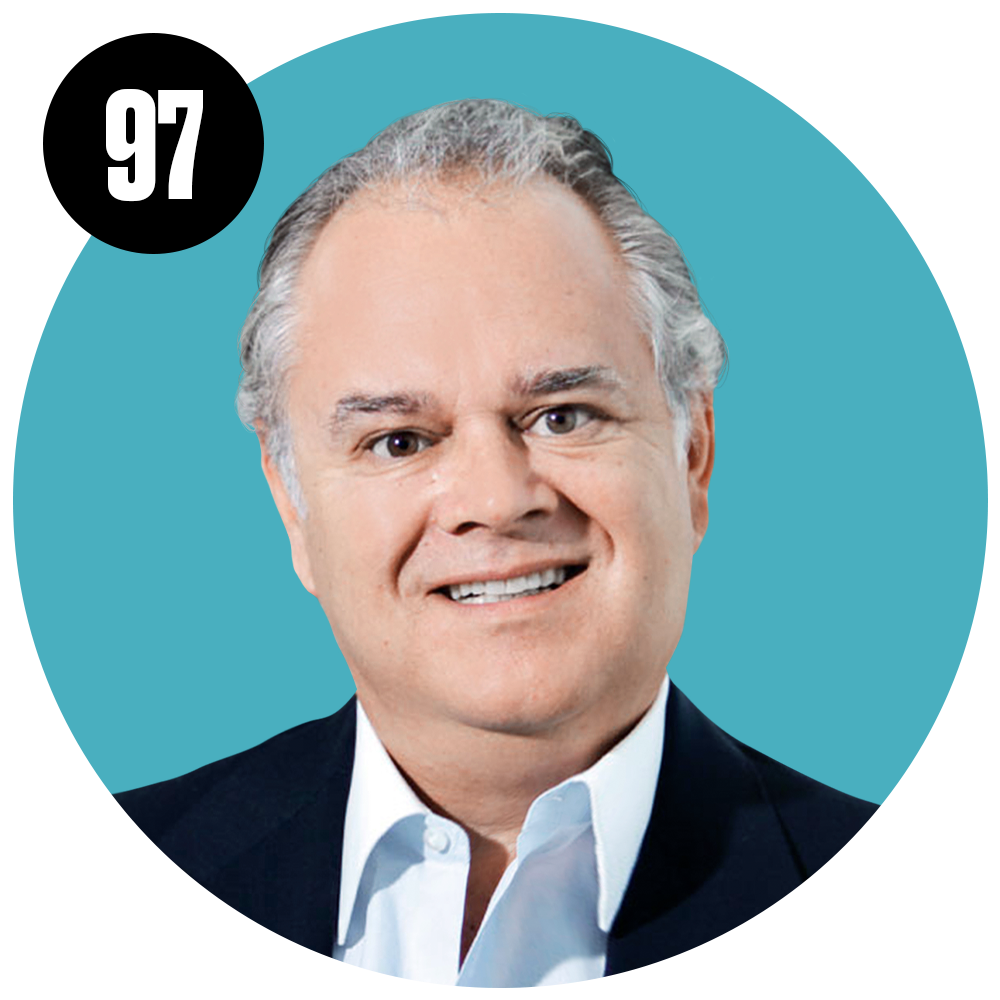 97