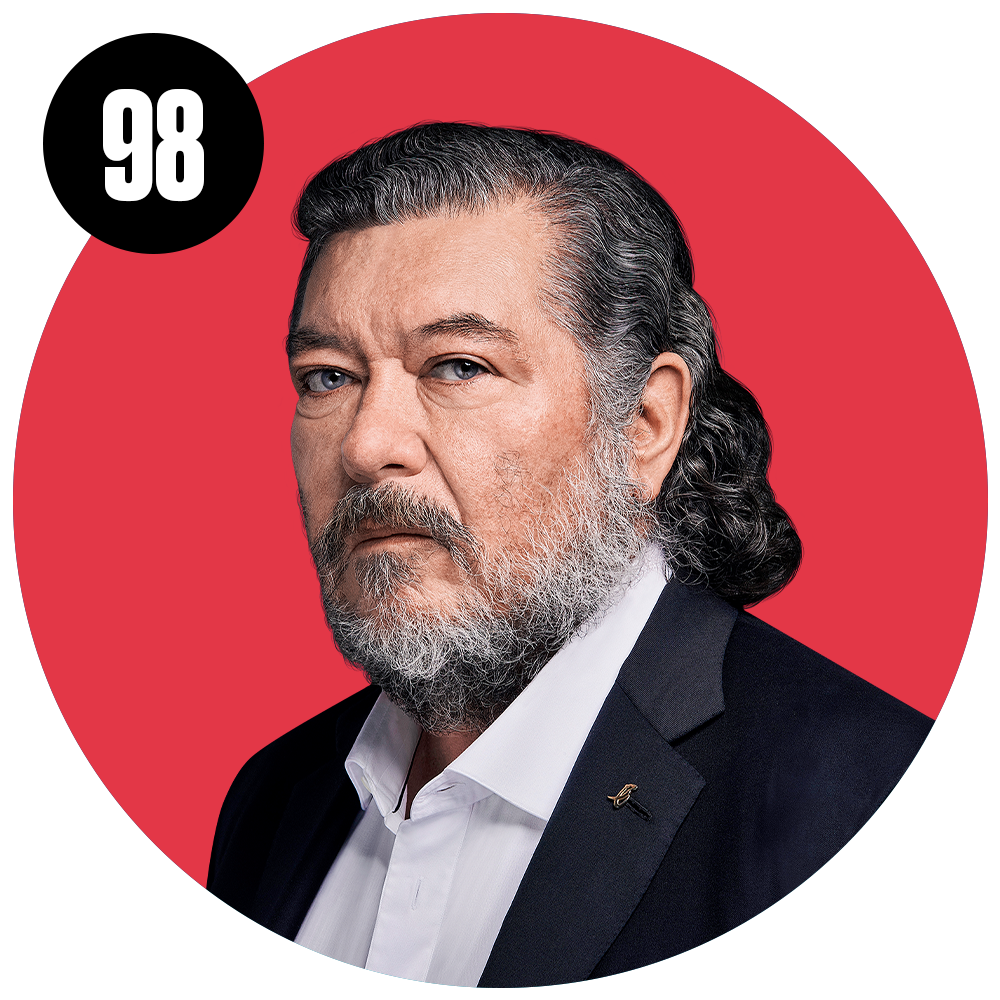 98