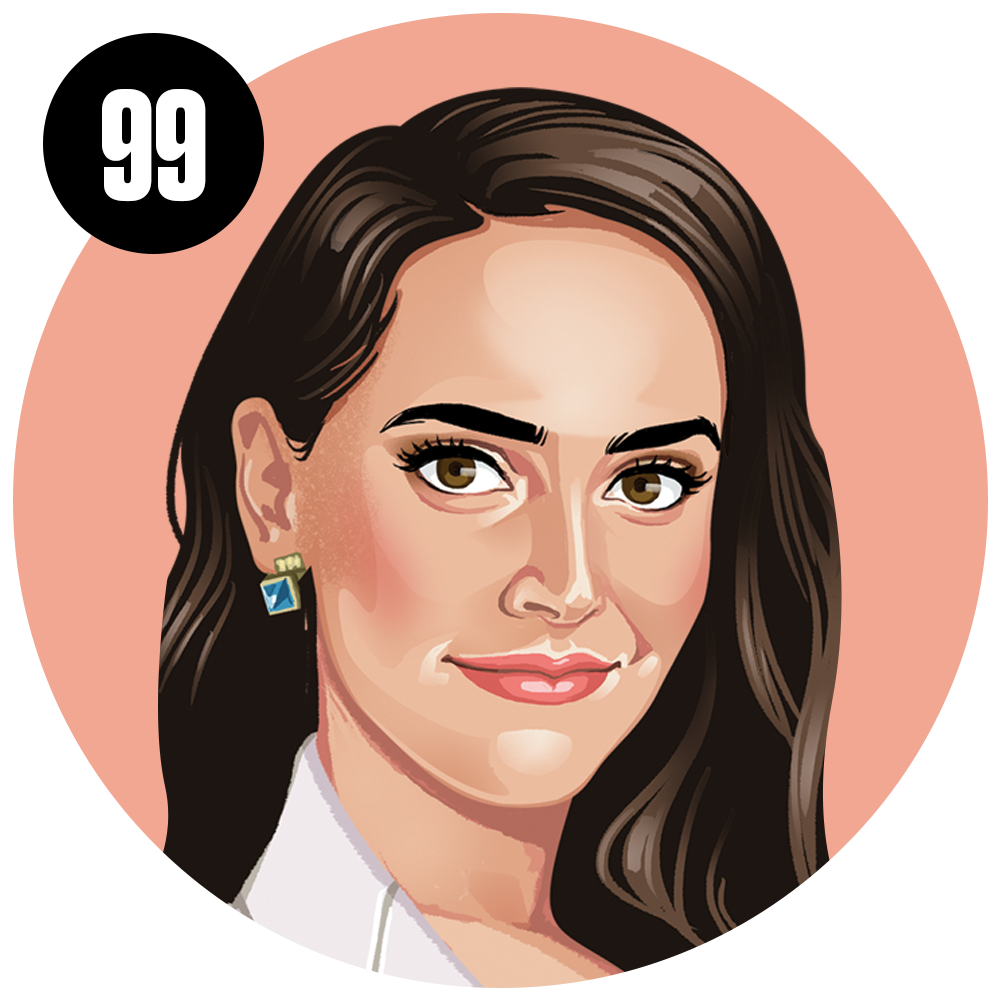 99