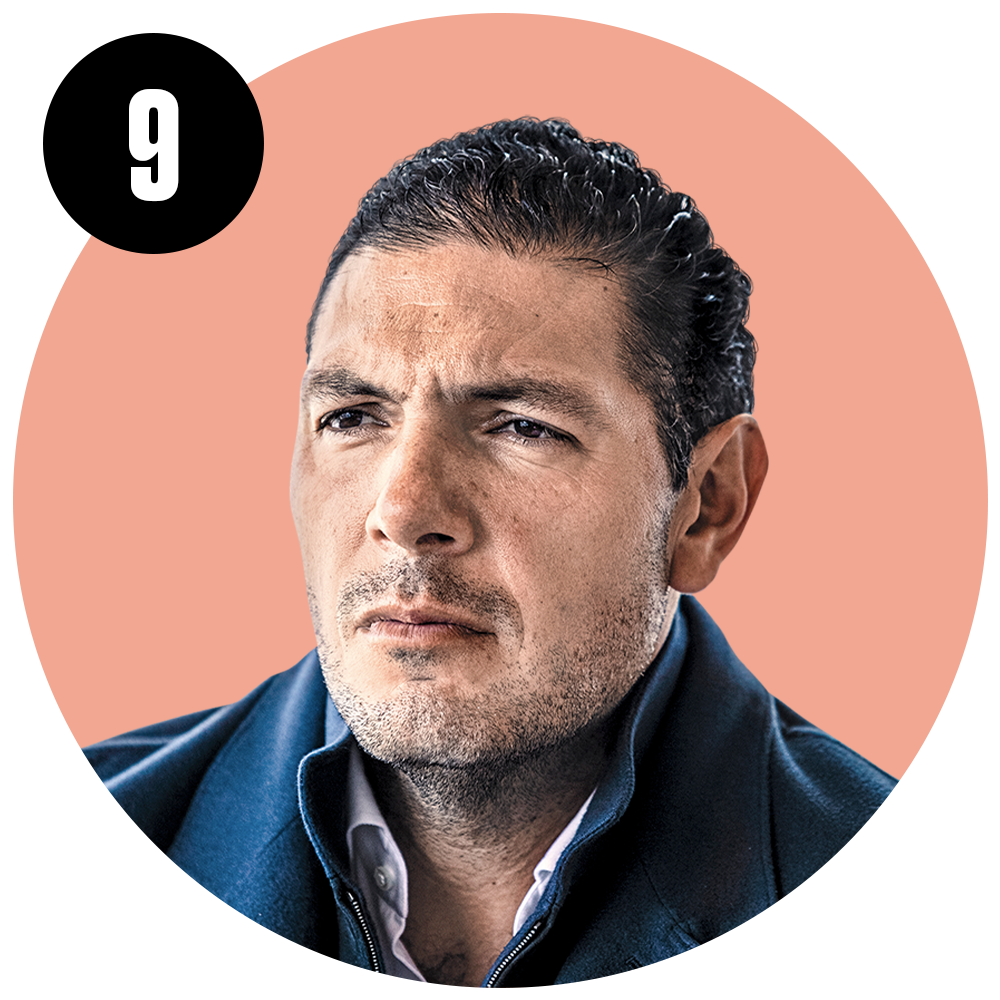 9