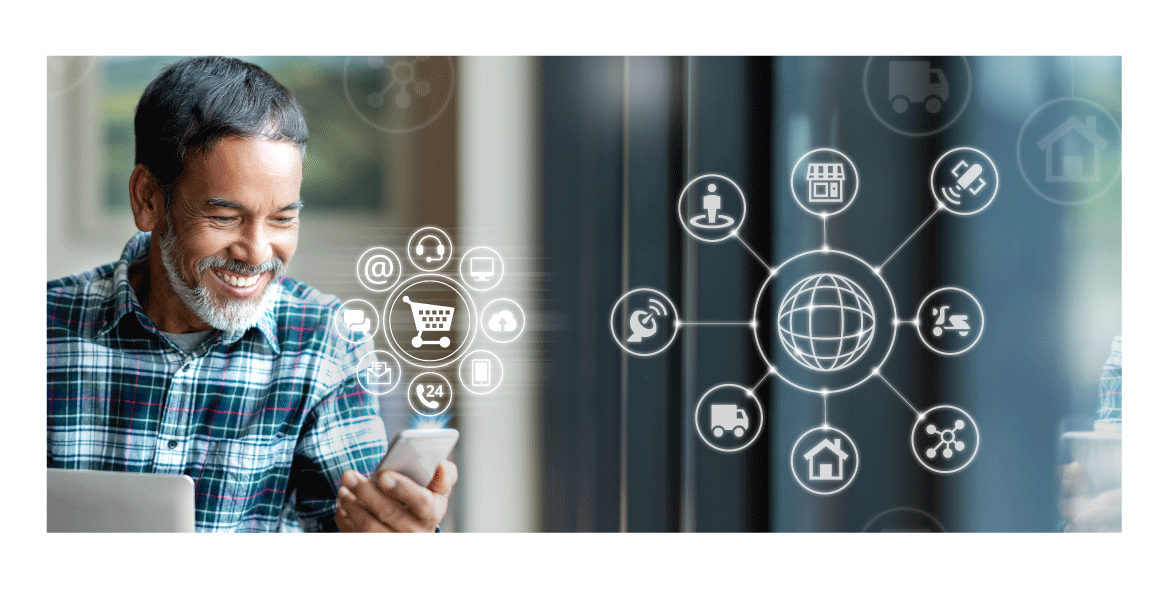 @
24