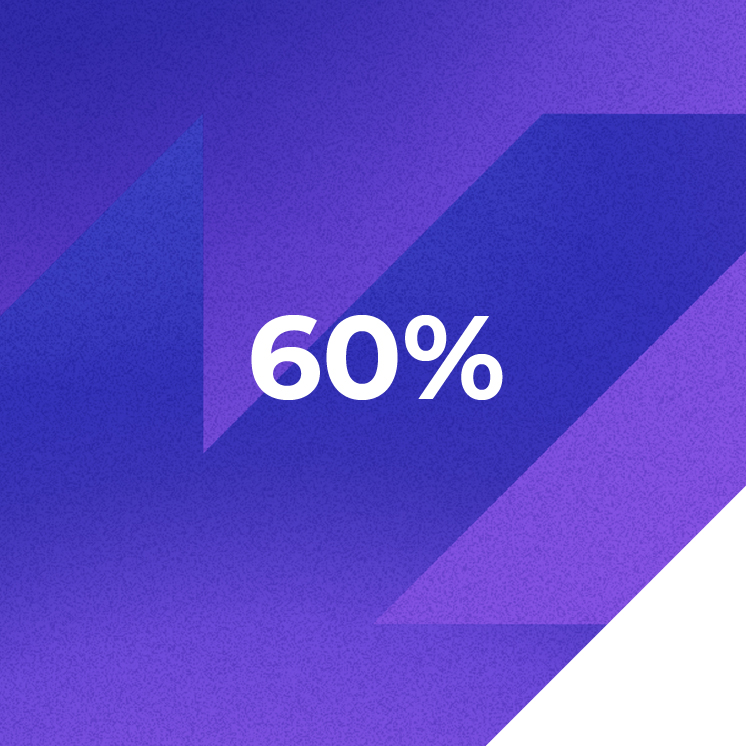 60%