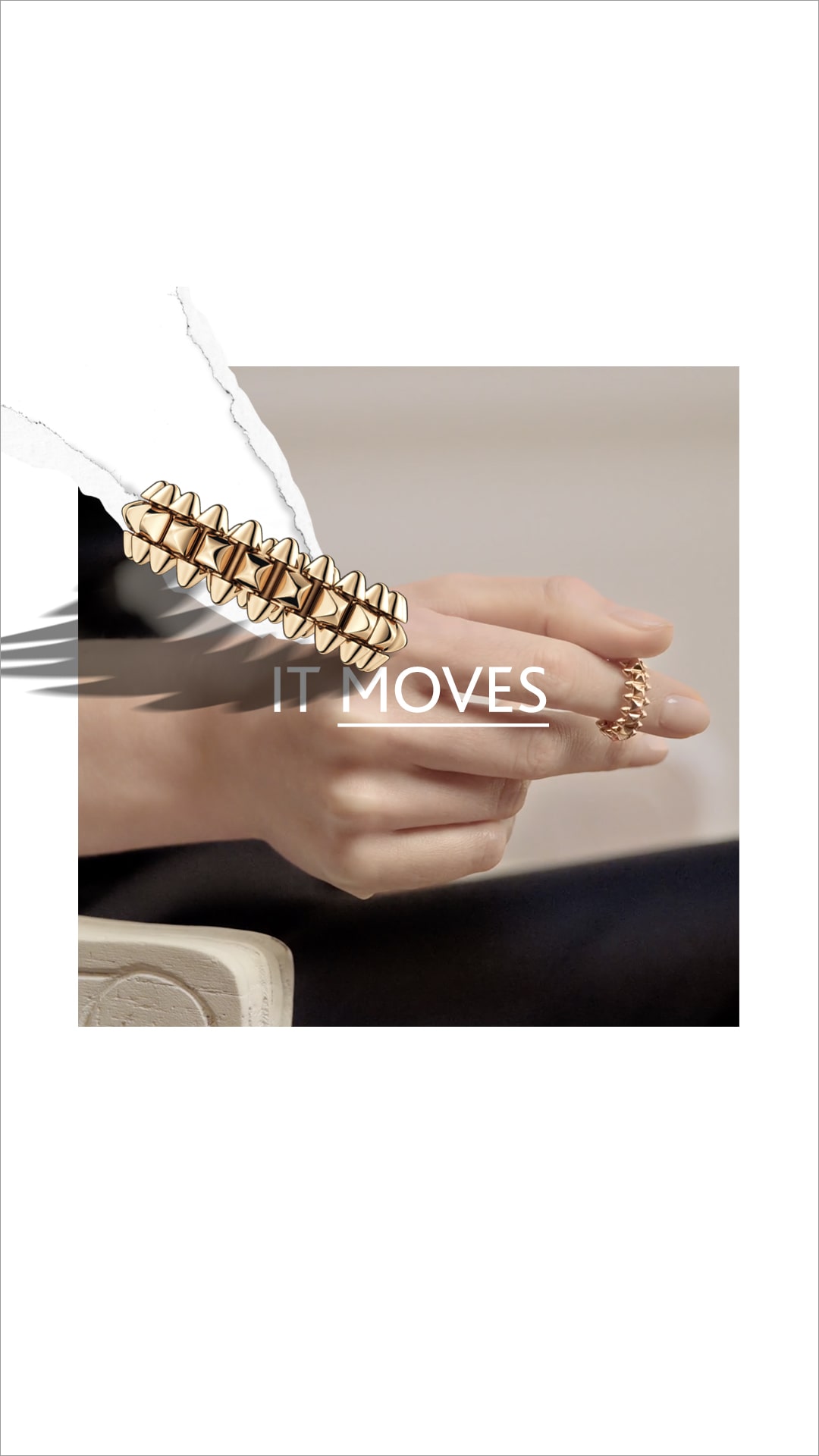 IT MOVES