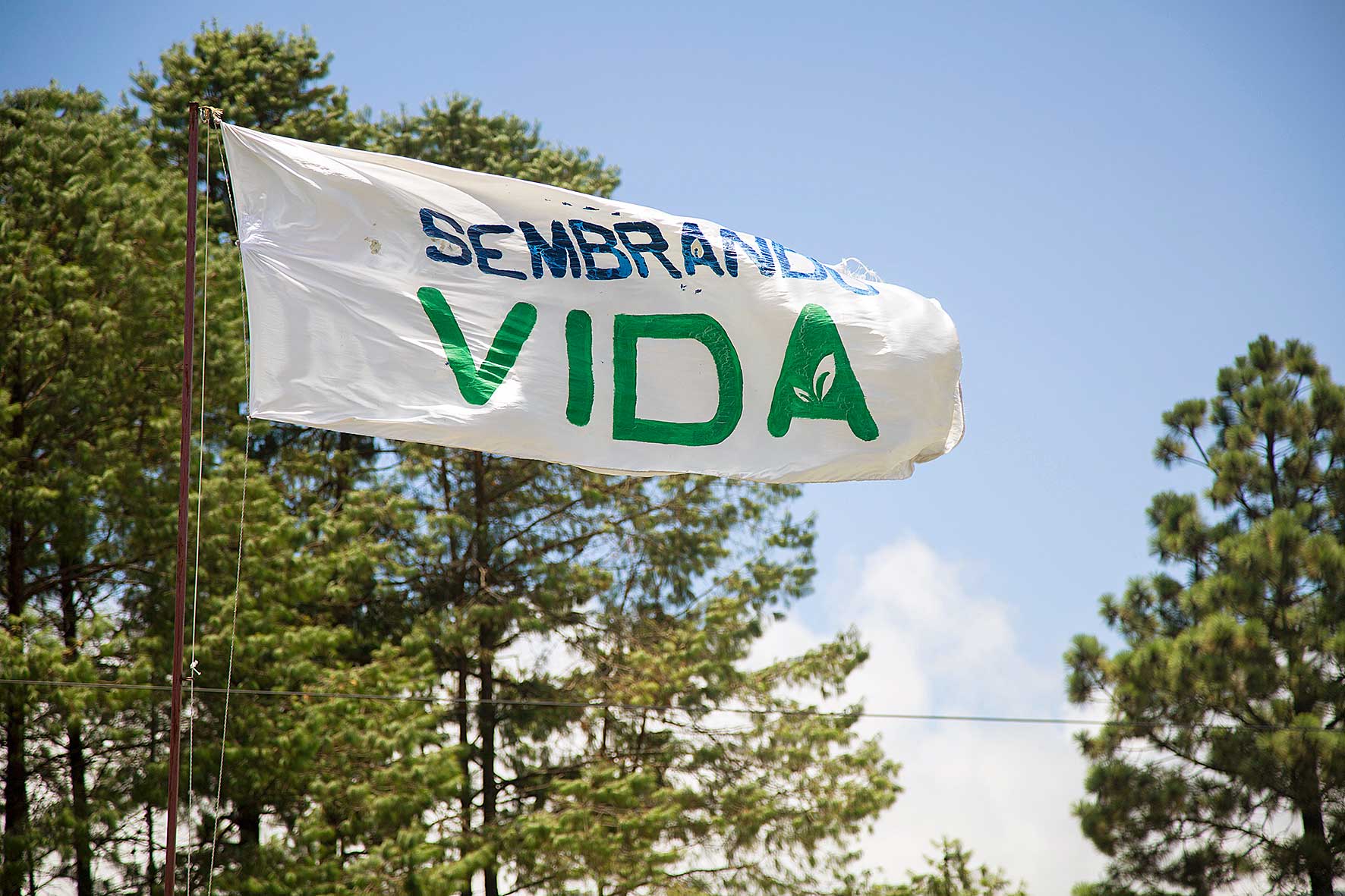 SEMBRANDO
VIDA