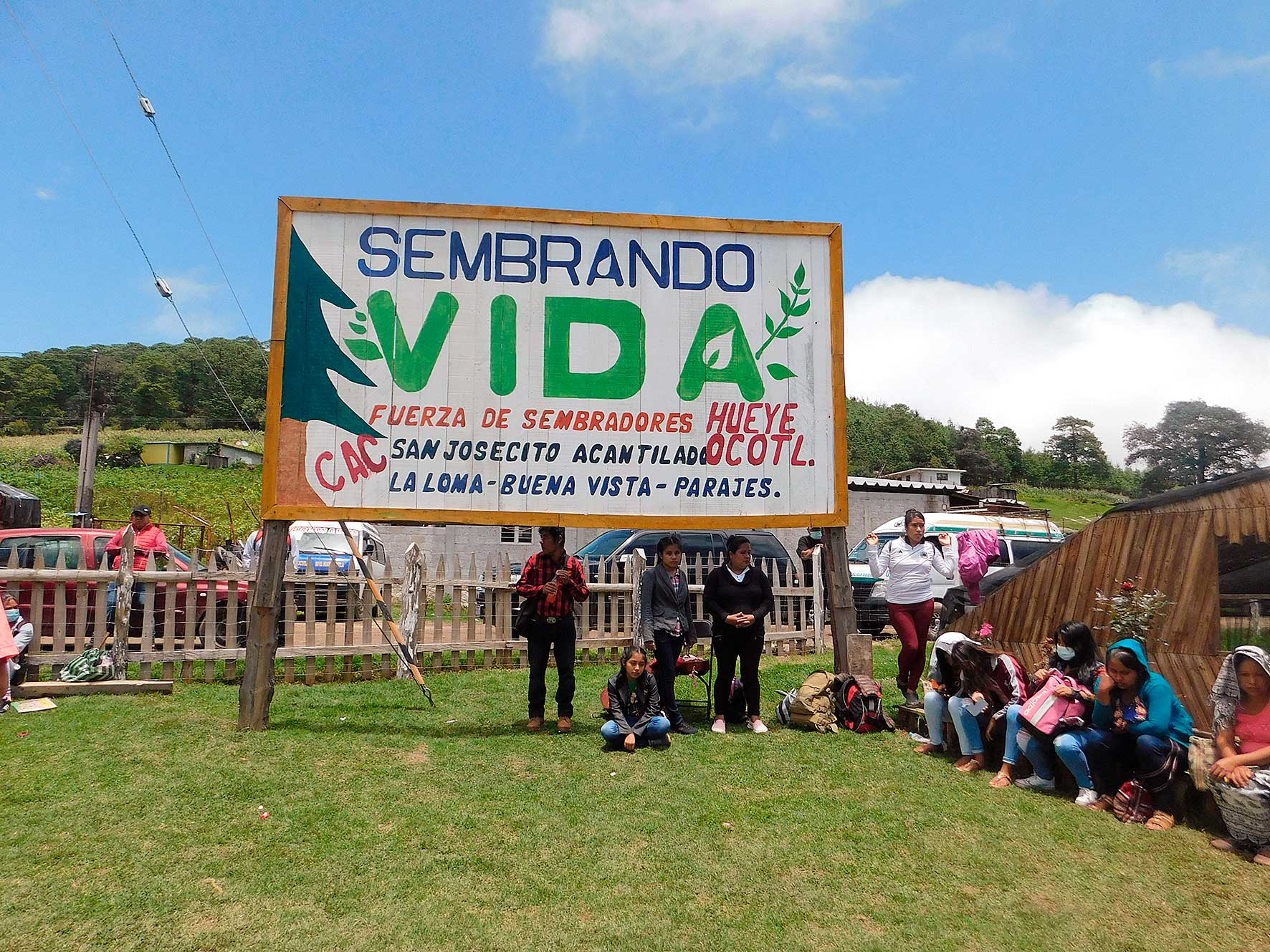 SEMBRANDO
VIDA
FUERZA DE SEMBRADORES HUEYE OCOTL.
CAC SAN JOSECITO ACANTILADO
LA LOMA - BUENA VISTA - PARAJES.