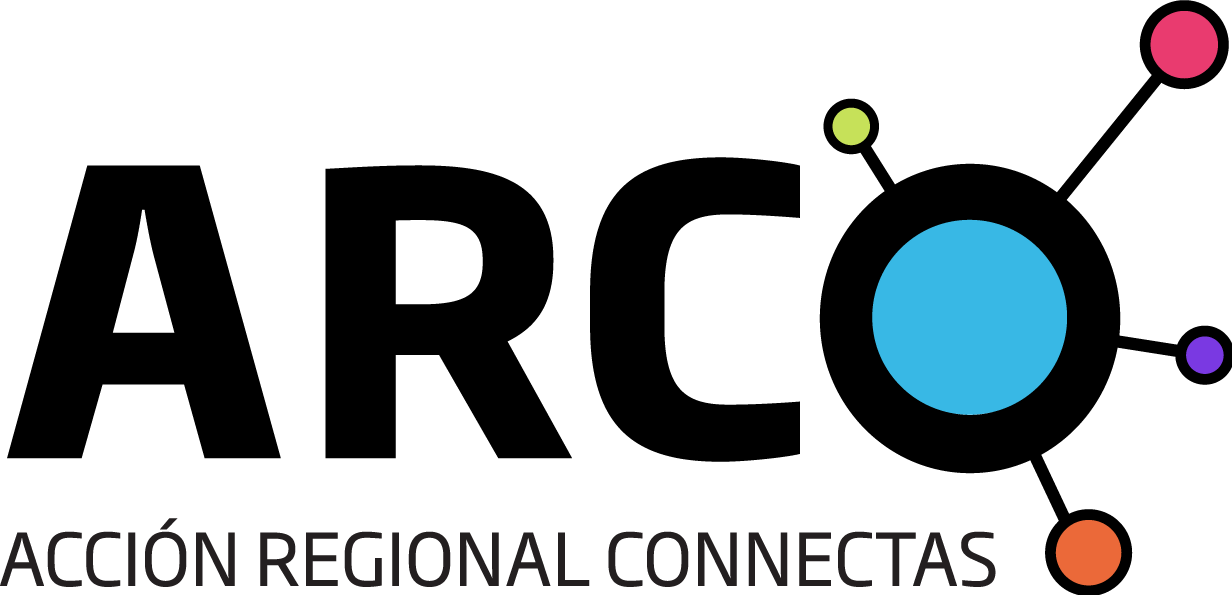 ARCO
ACCIÓN REGIONAL CONNECTAS