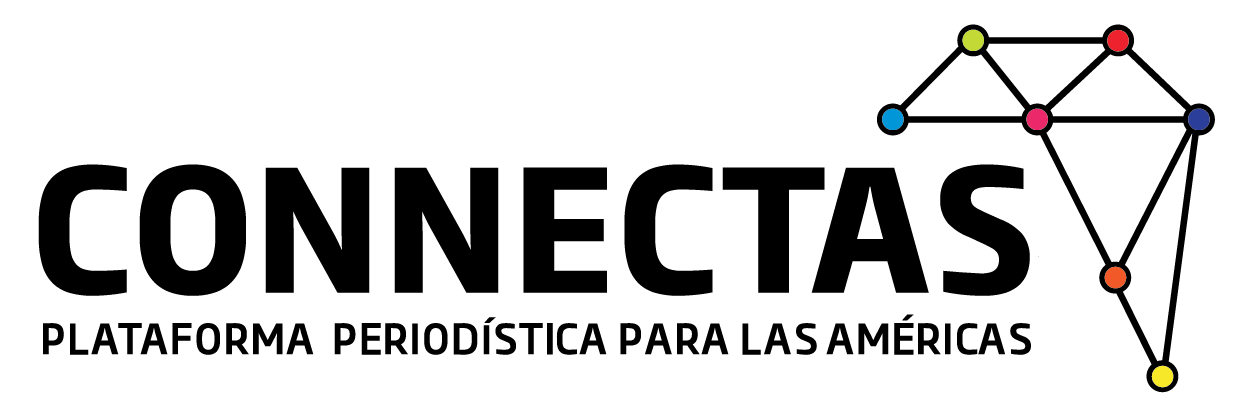 CONNECTAS
PLATAFORMA PERIODÍSTICA PARA LAS AMÉRICAS