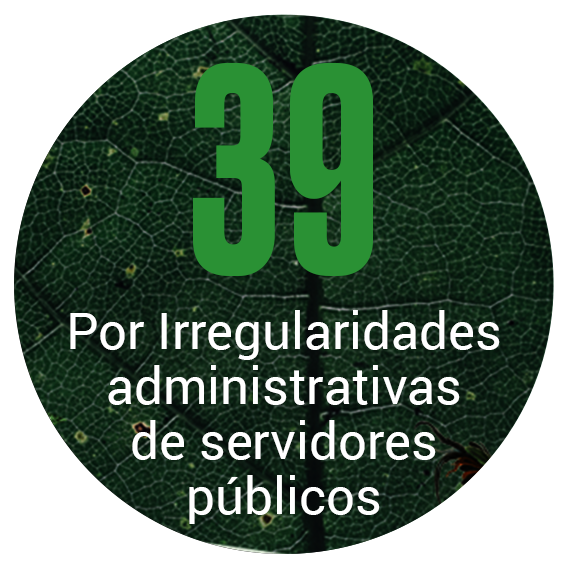 39

Por Irregularidades administrativas de servidores públicos