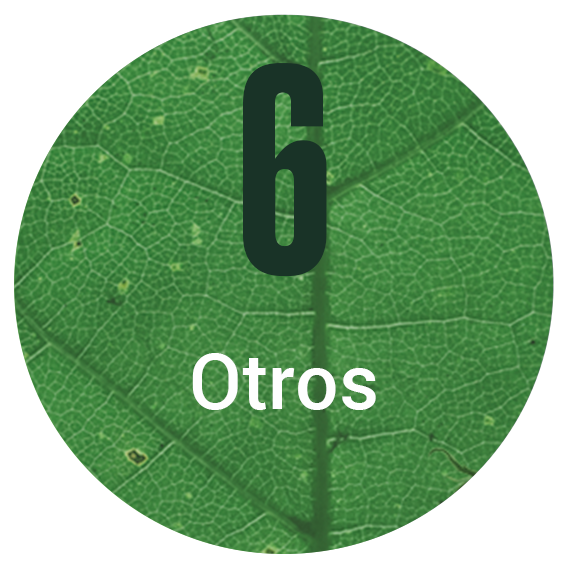 6

Otros