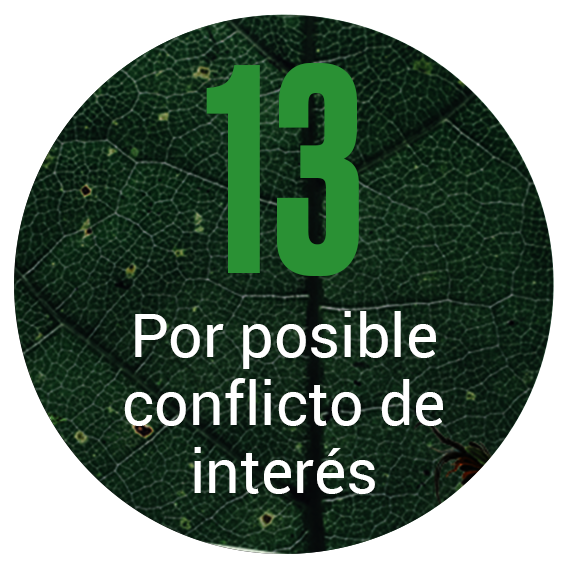 13

Por posible conflicto de interés