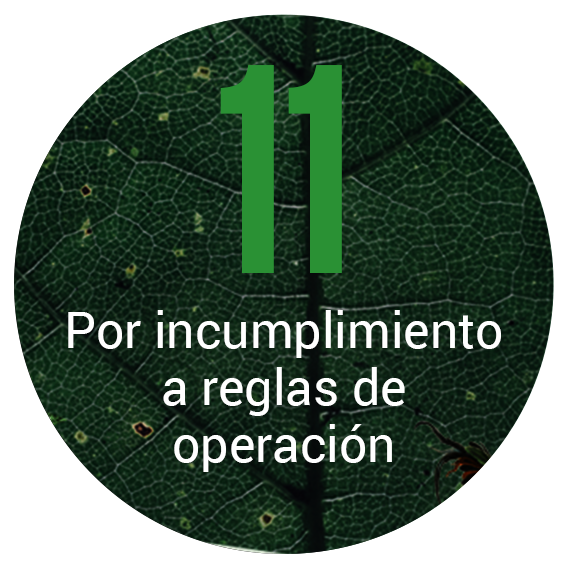 11

Por incumplimiento a reglas de operación