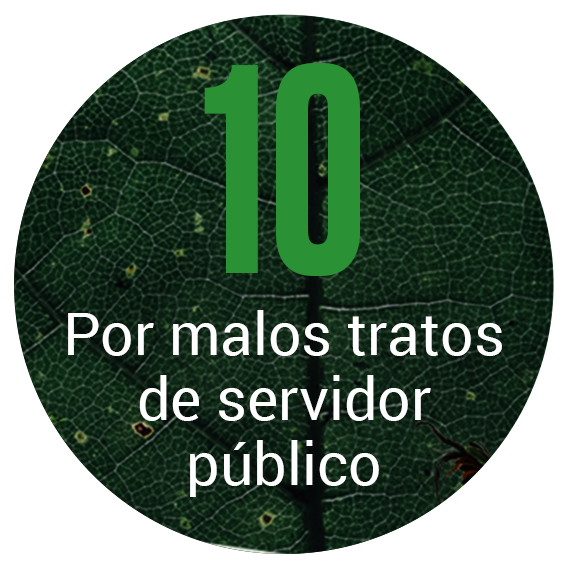 10

Por malos tratos de servidor público