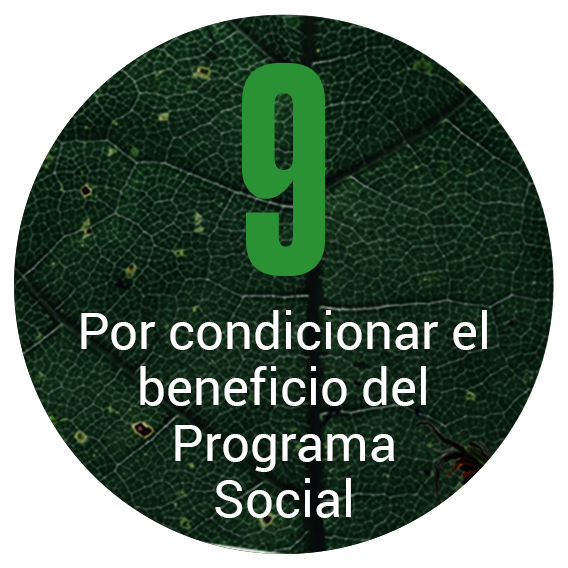 9

Por condicionar el beneficio del Programa Social