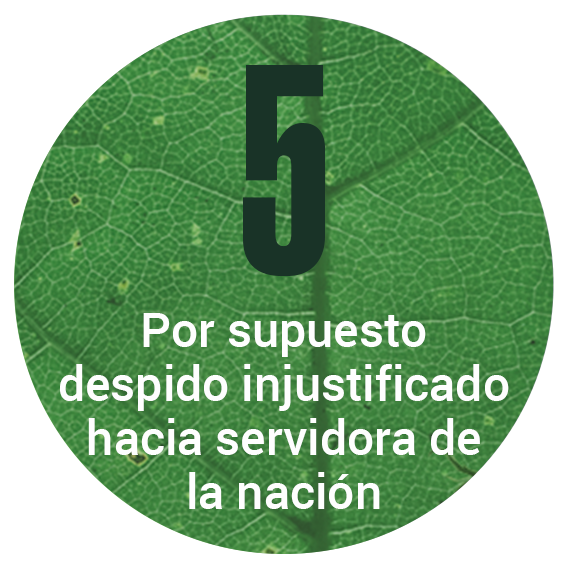 5

Por supuesto despido injustificado hacia servidora de la nación