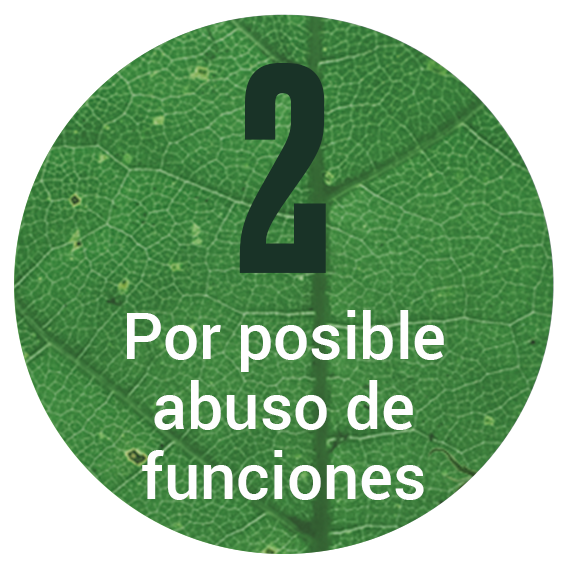 2

Por posible abuso de funciones