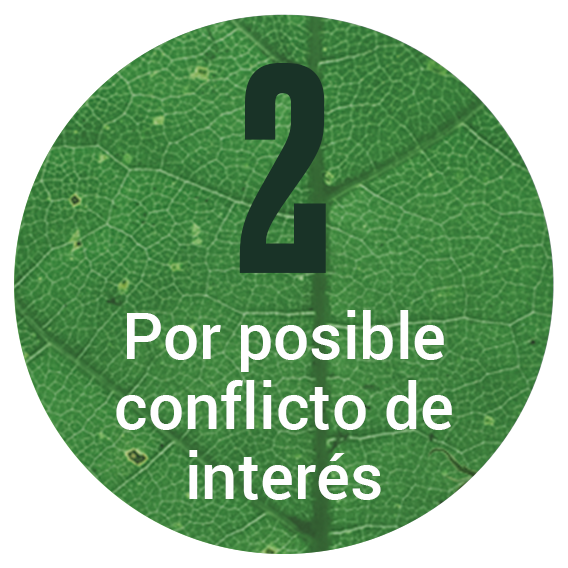 2

Por posible conflicto de interés