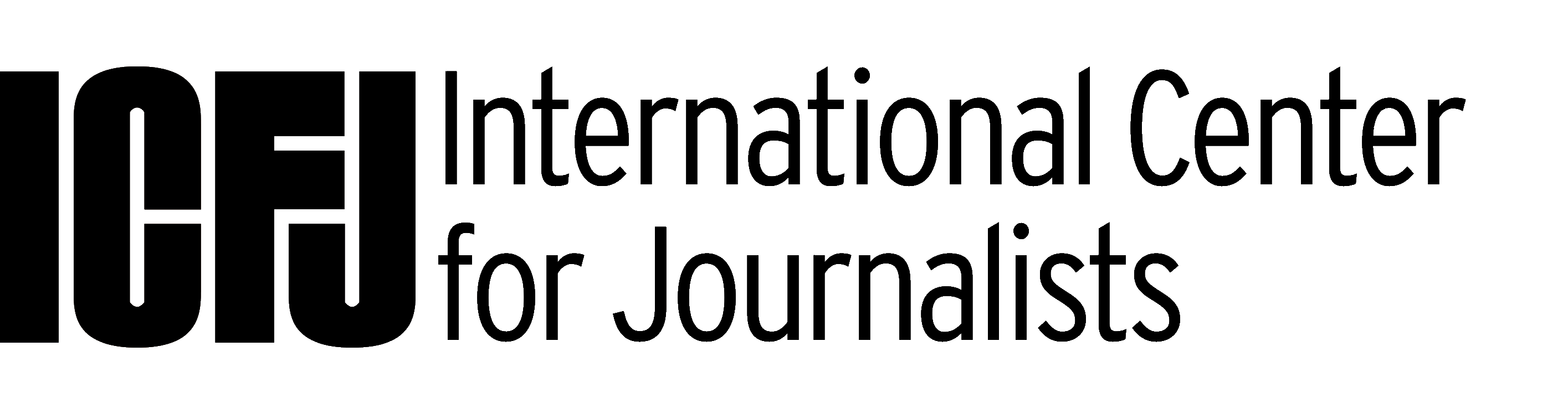 ICFJ International Center for Journalists