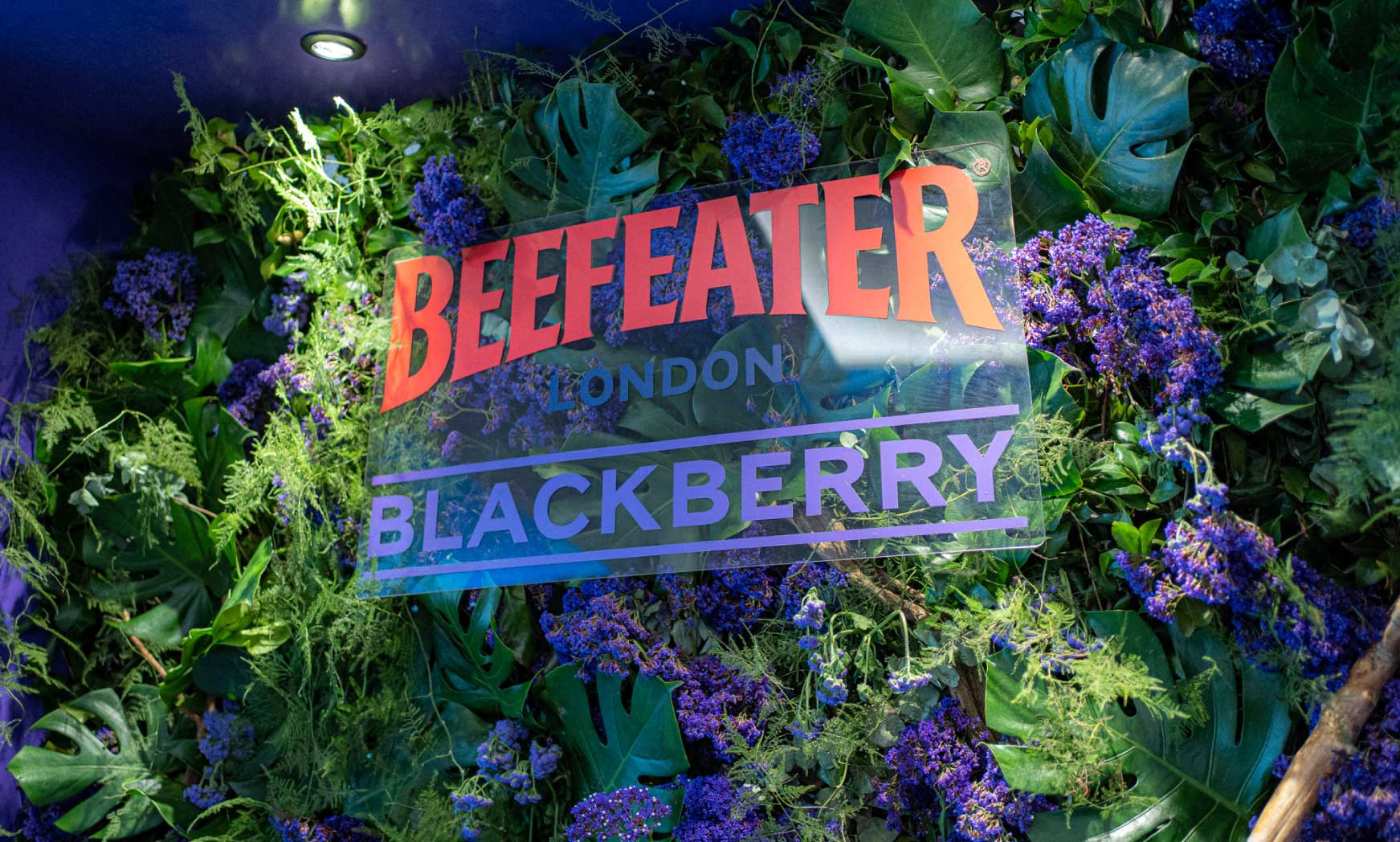 BEEFEATER®
LONDON
BLACKBERRY