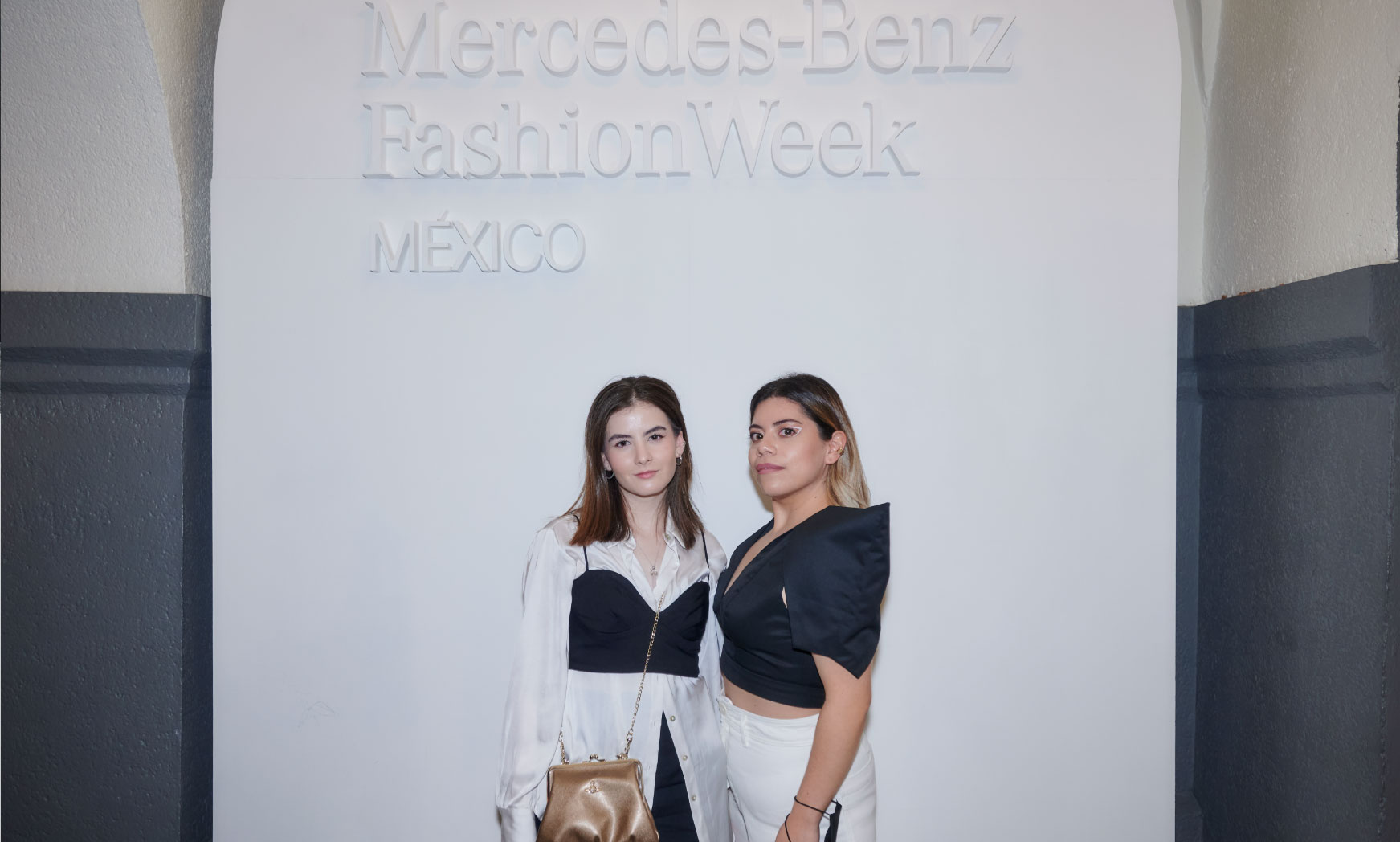 Mercedes-Benz
FashionWeek
MÉXICO