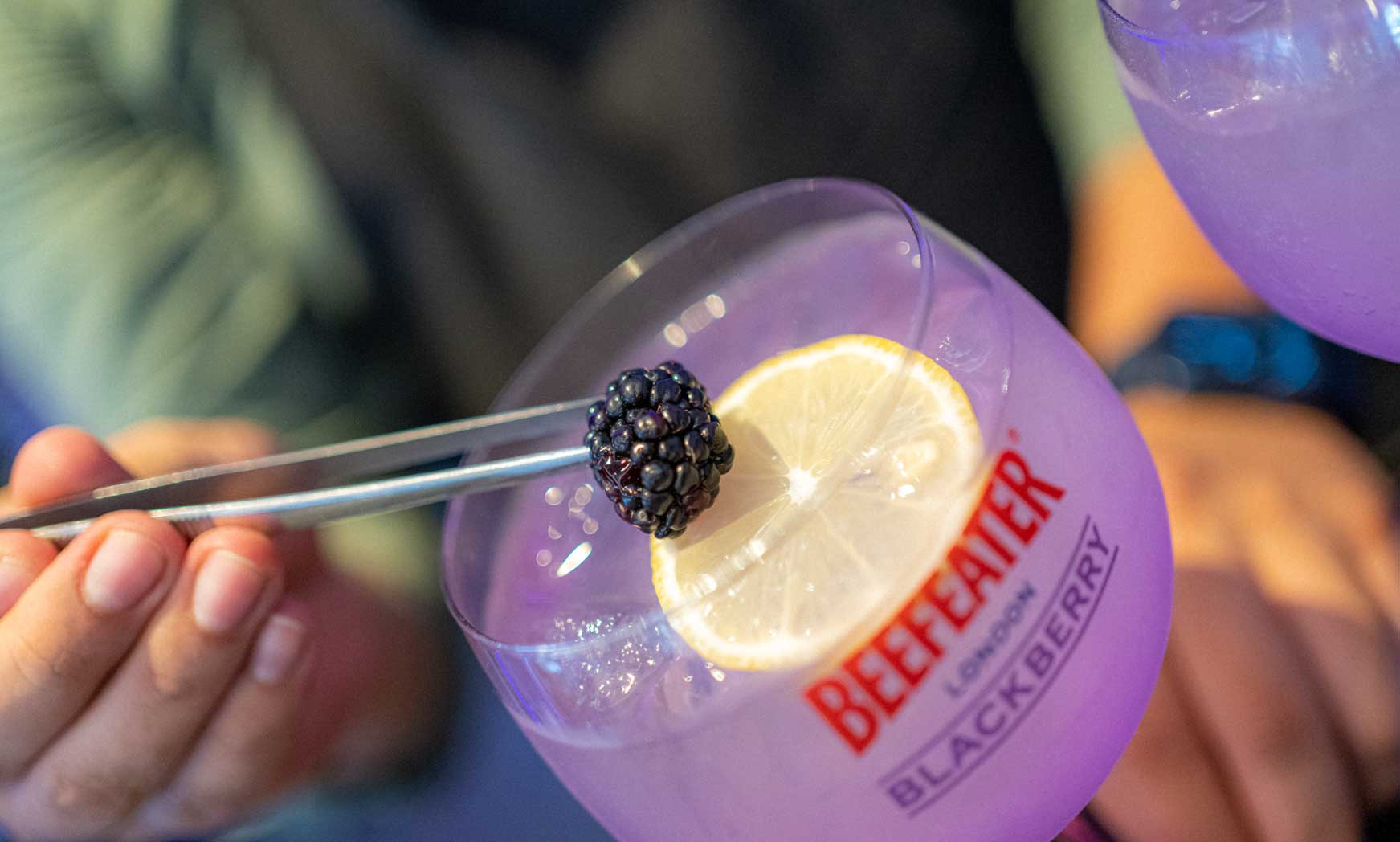 BEEFEATER®
LONDON
BLACKBERRY