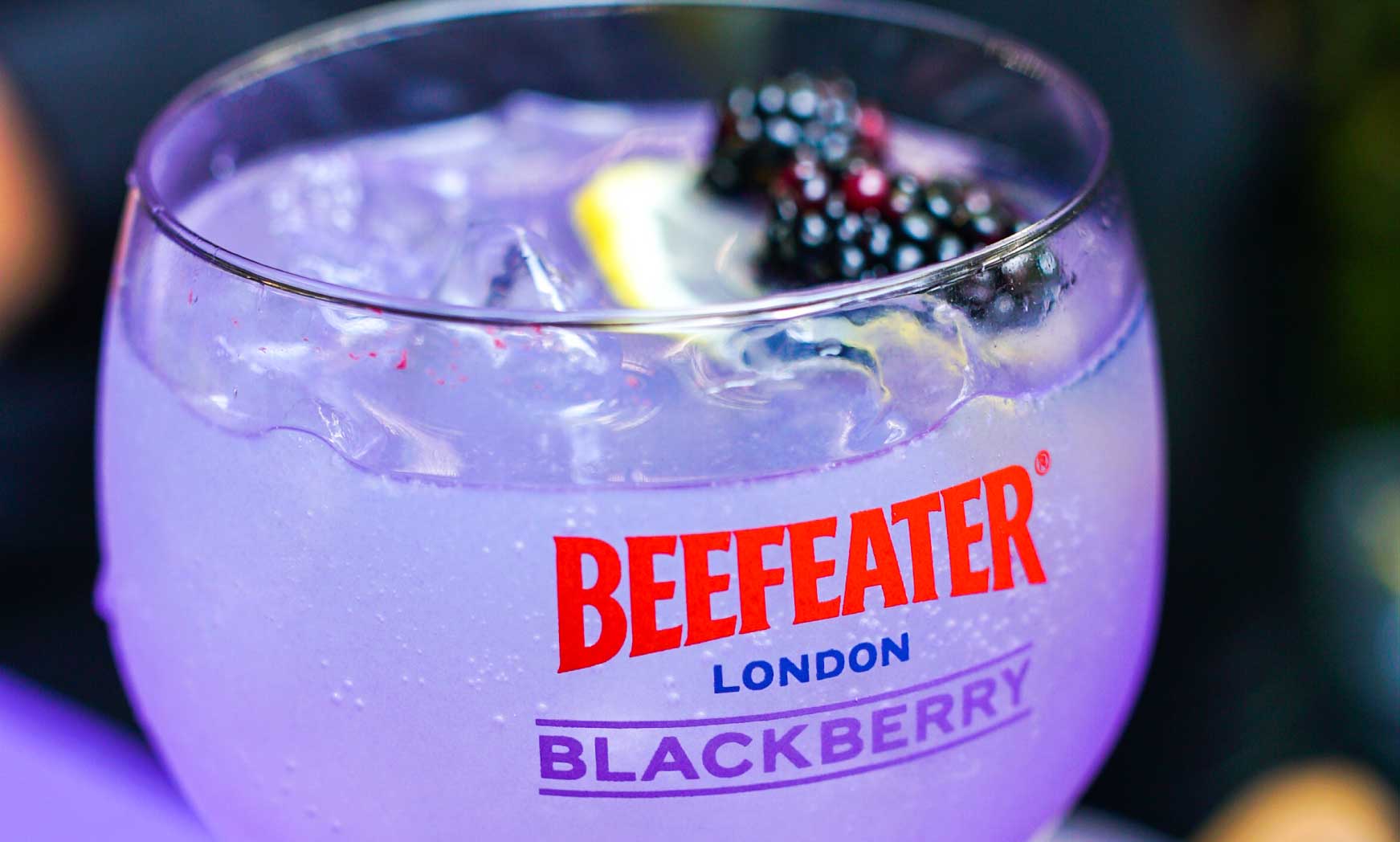 BEEFEATER®
LONDON
BLACKBERRY