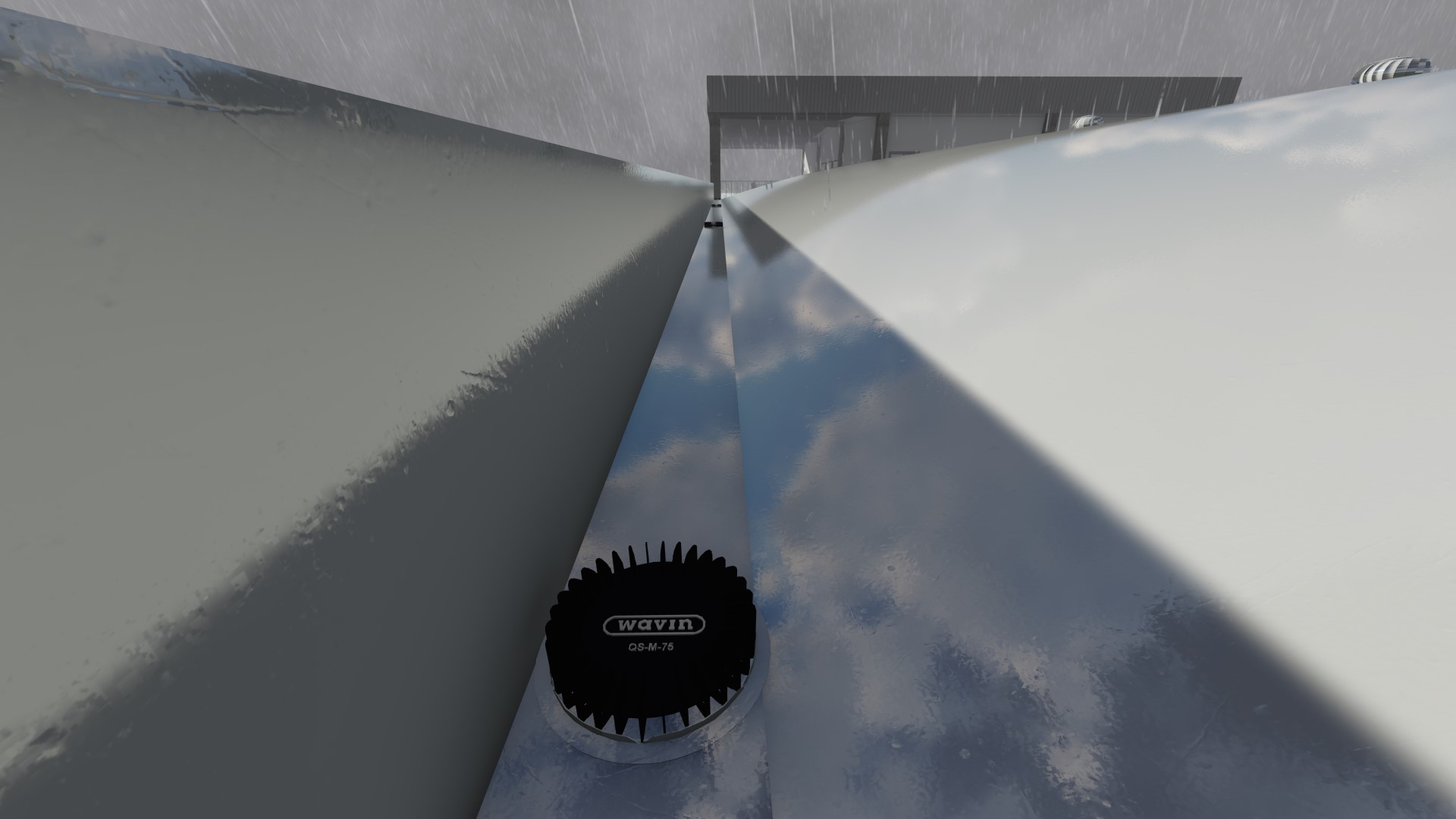 wavin
QS-M-75