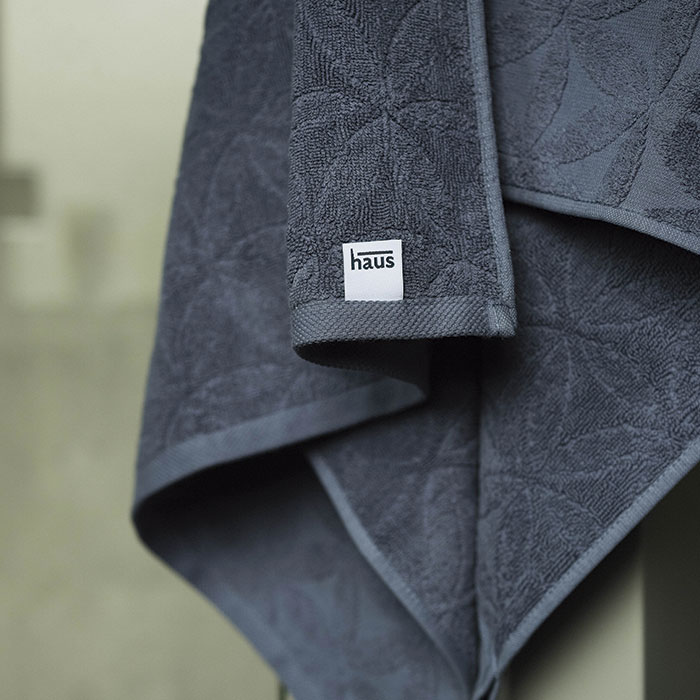 haus