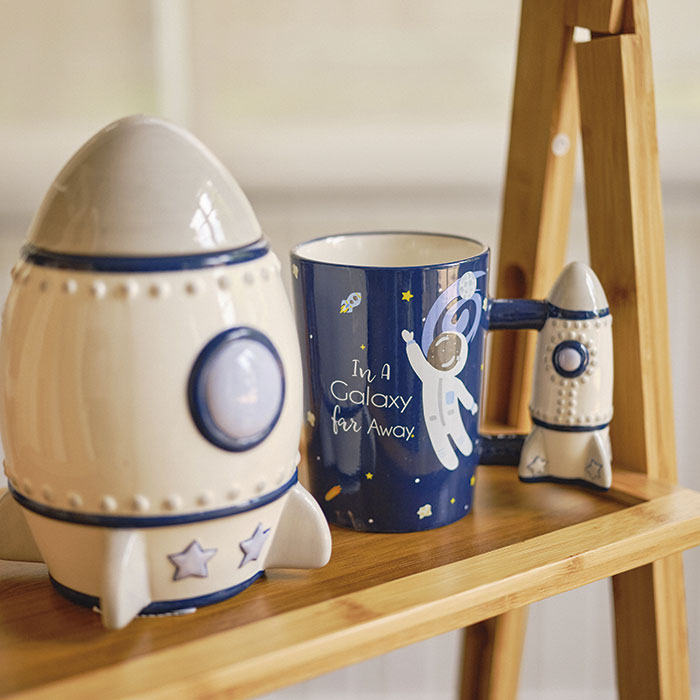 In A Galaxy far Away.