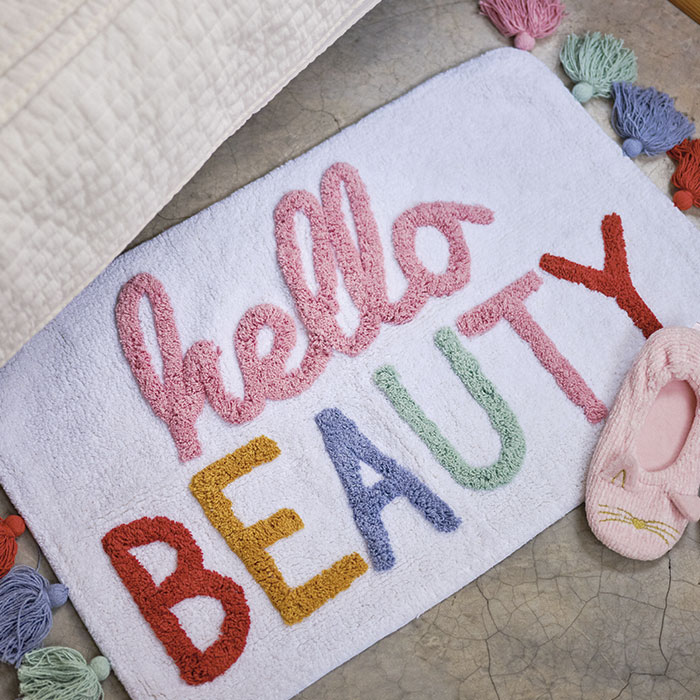 hello
BEAUTY