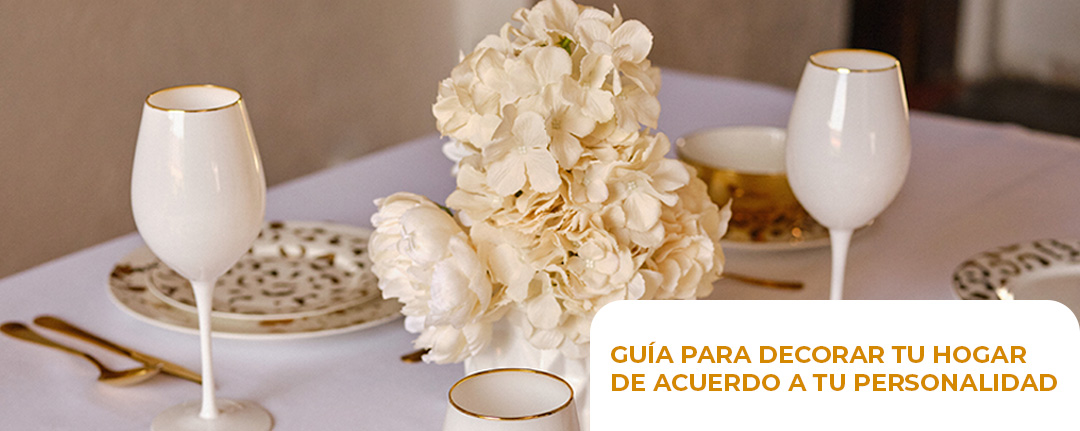 GUÍA PARA DECORAR TU HOGAR DE ACUERDO A TU PERSONALIDAD