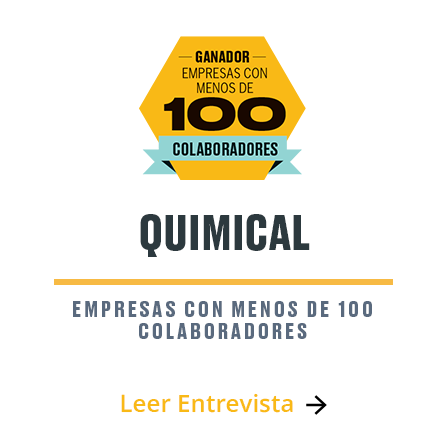 GANADOR
EMPRESAS CON MENOS DE
100
COLABORADORES

QUIMICAL

EMPRESAS CON MENOS DE 100 COLABORADORES

Leer Entrevista →