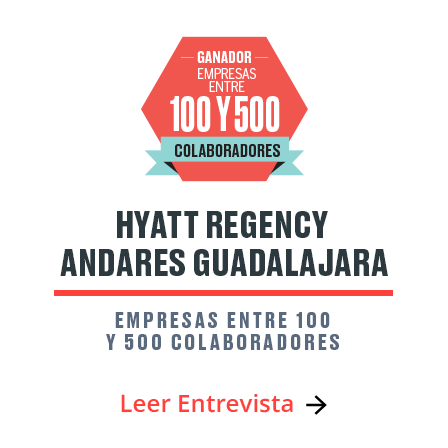 GANADOR
EMPRESAS ENTRE
100 Y 500
COLABORADORES

HYATT REGENCY ANDARES GUADALAJARA

EMPRESAS ENTRE 100 Y 500 COLABORADORES

Leer Entrevista →