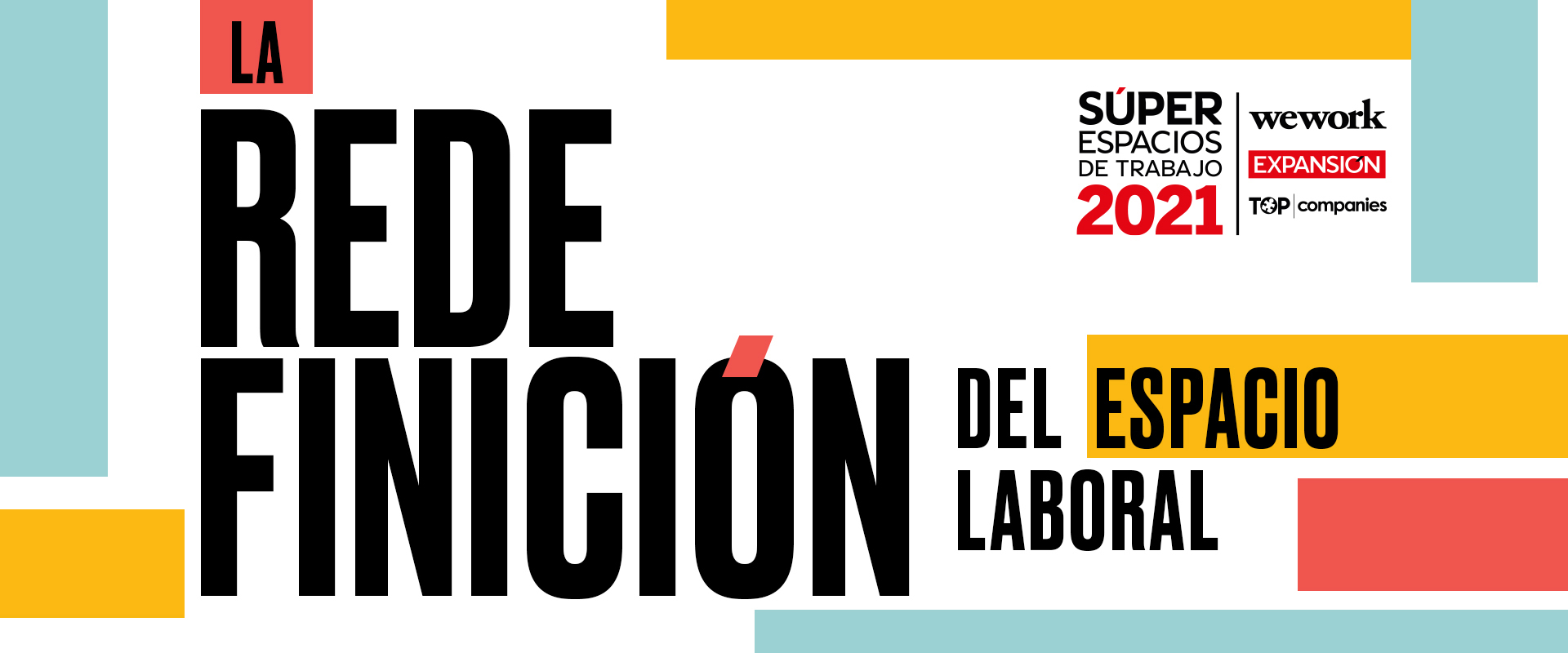 LA
REDE
FINICIÓN
DEL ESPACIO
LABORAL

SÚPER
ESPACIOS
DE TRABAJO
2021

wework
EXPANSIÓN
TOP companies