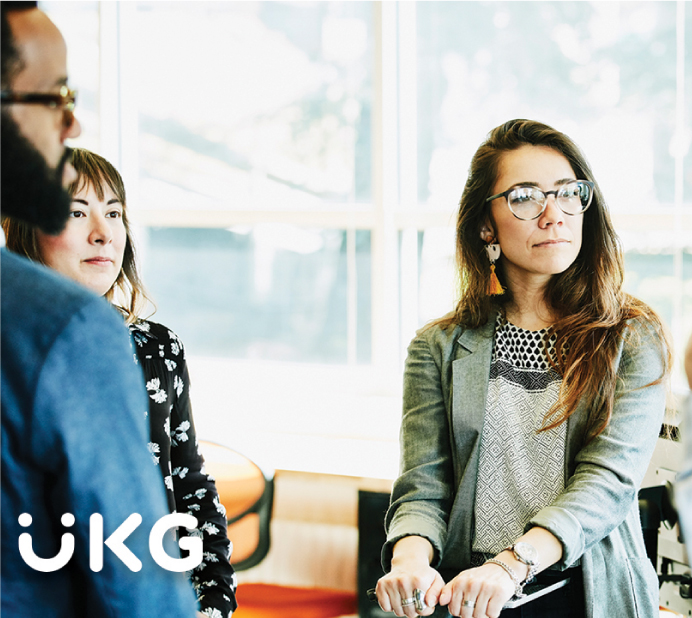 UKG